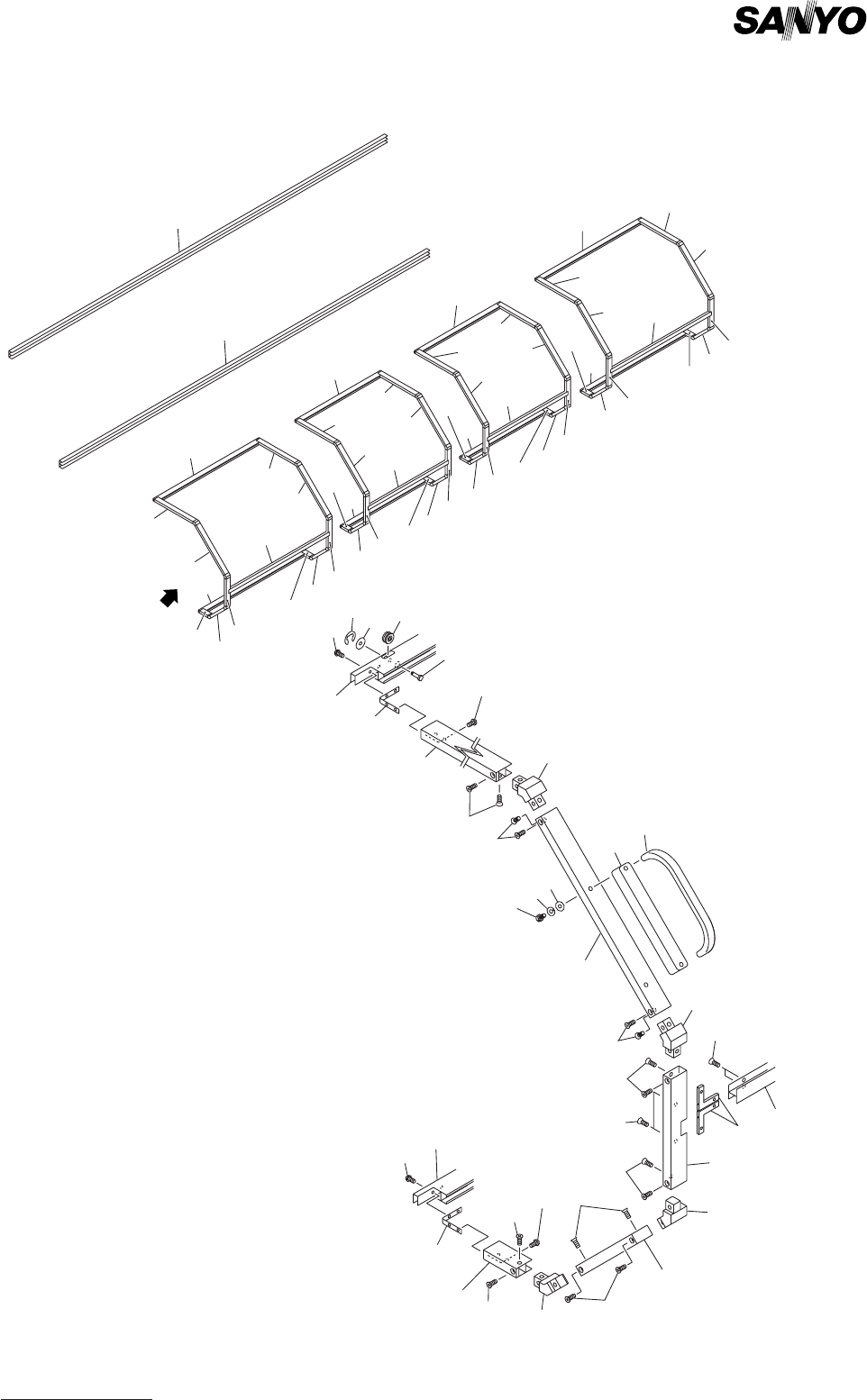 SANYO