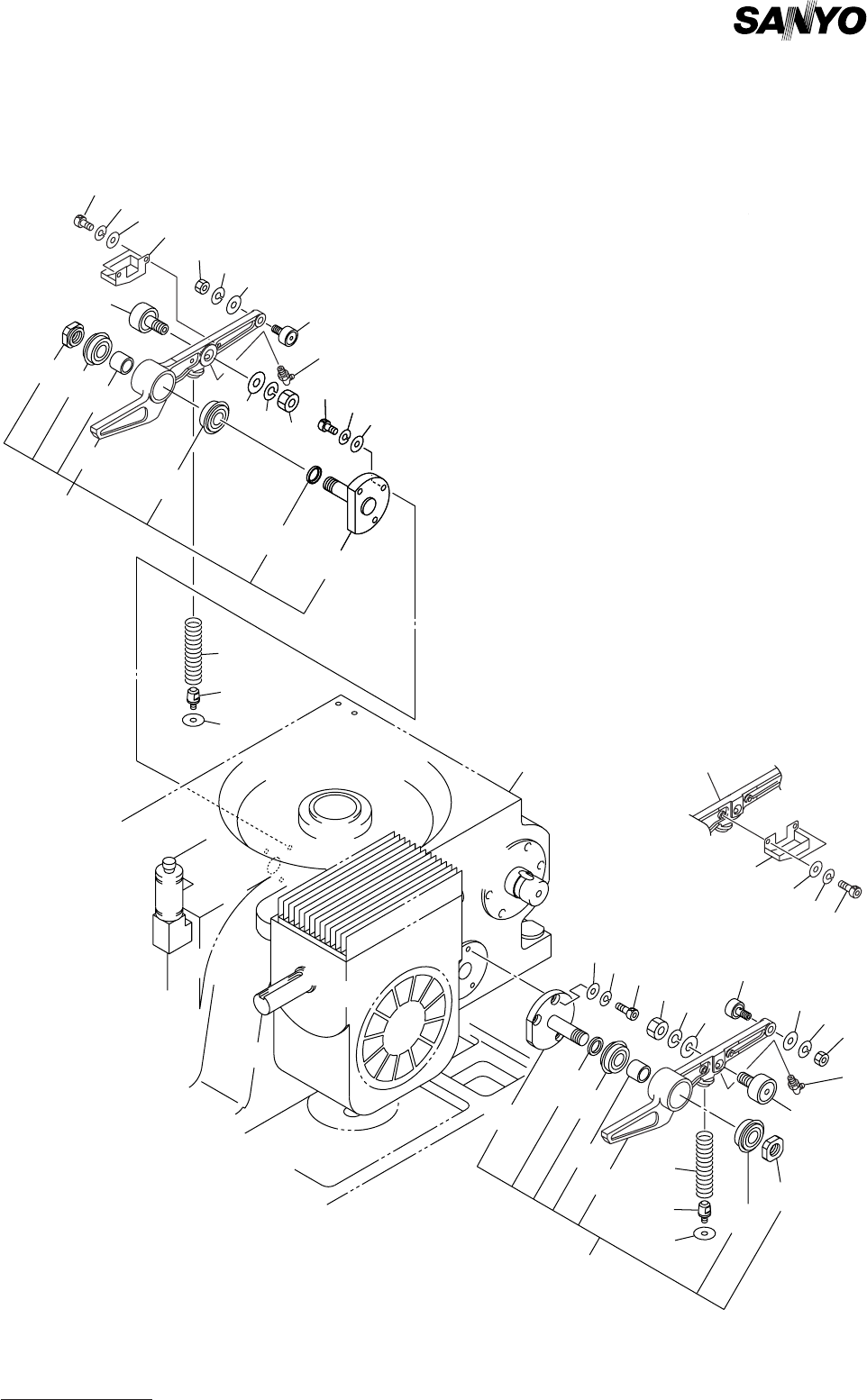 SANYO