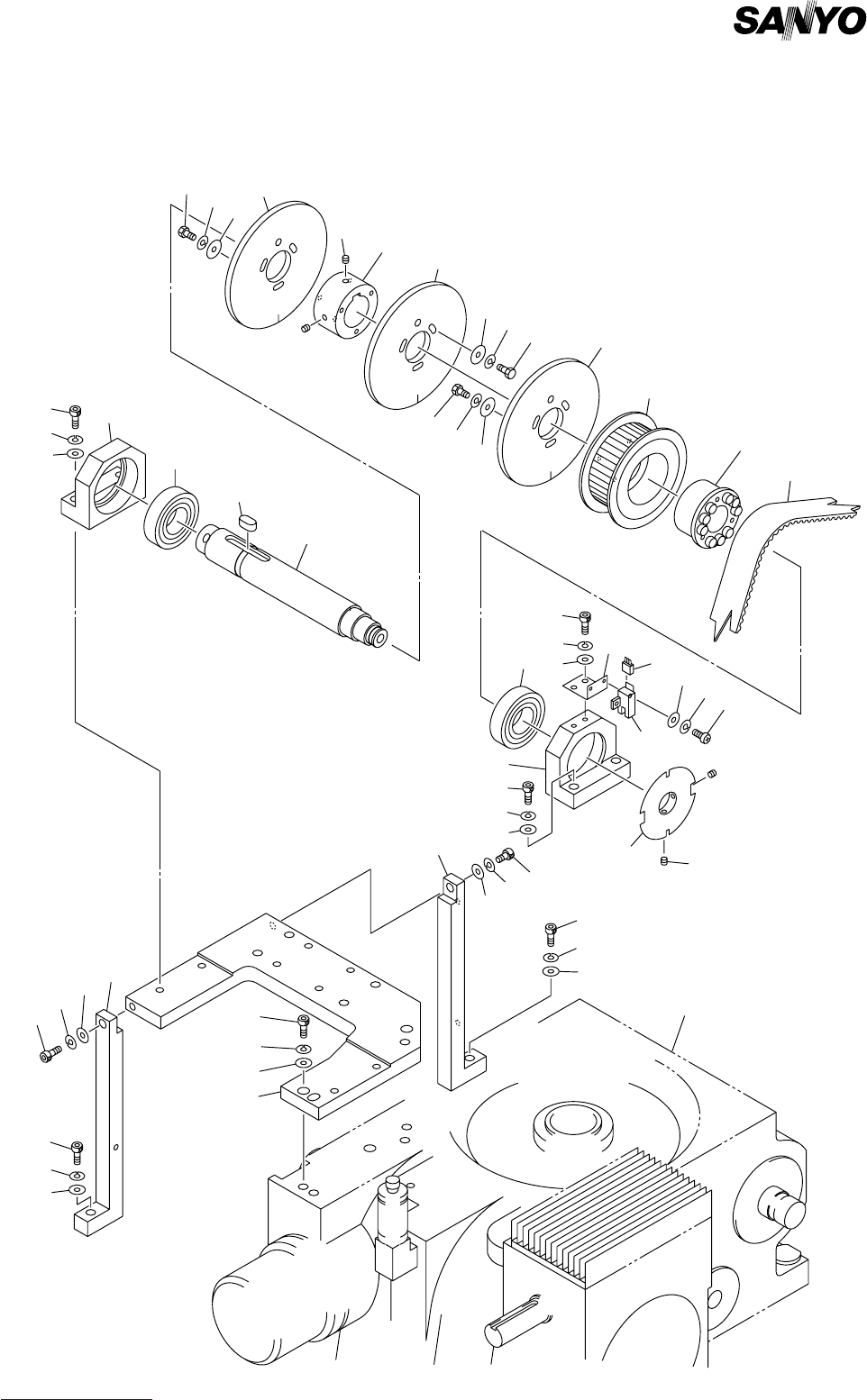 SANYO