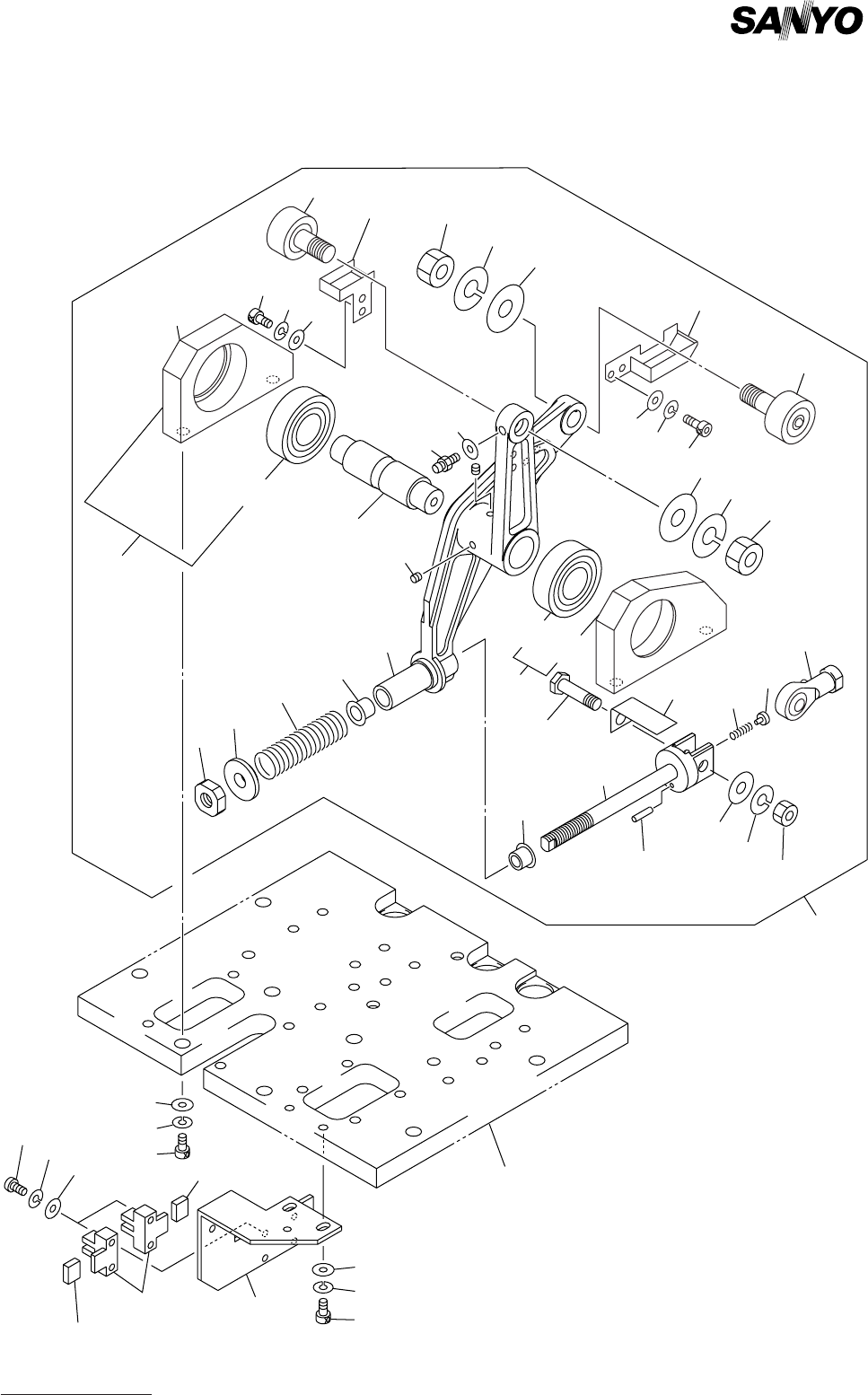 SANYO