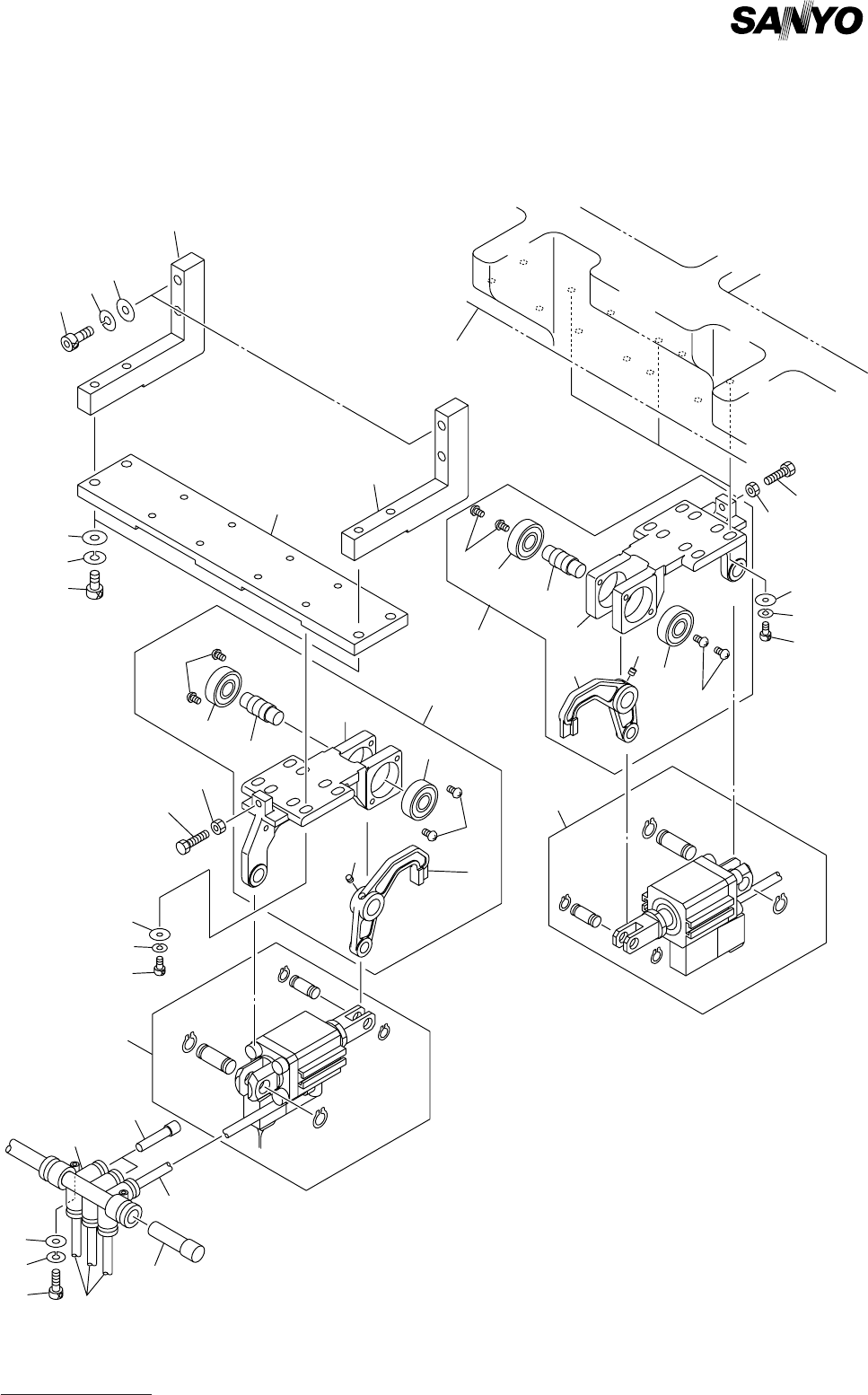 SANYO