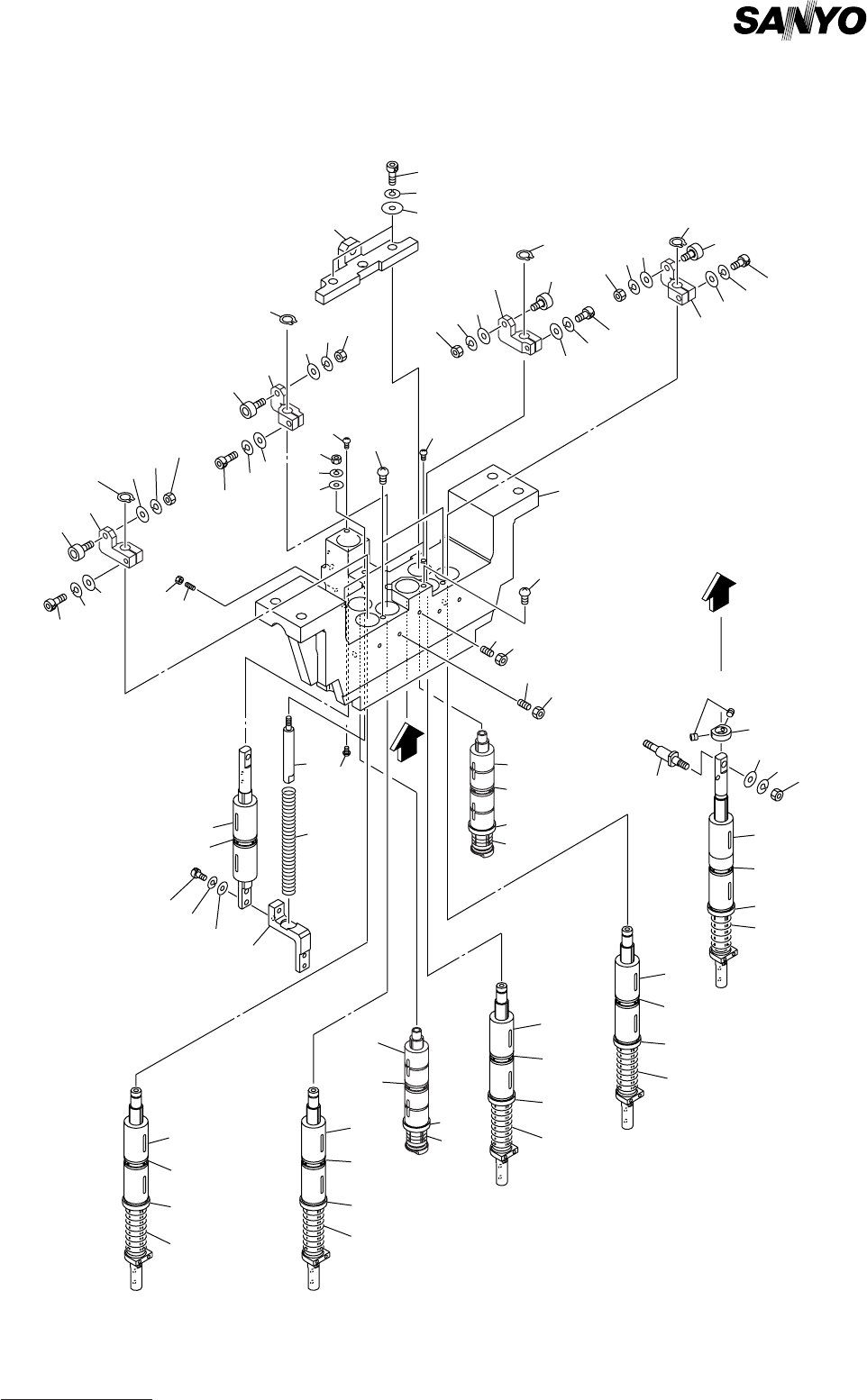 SANYO