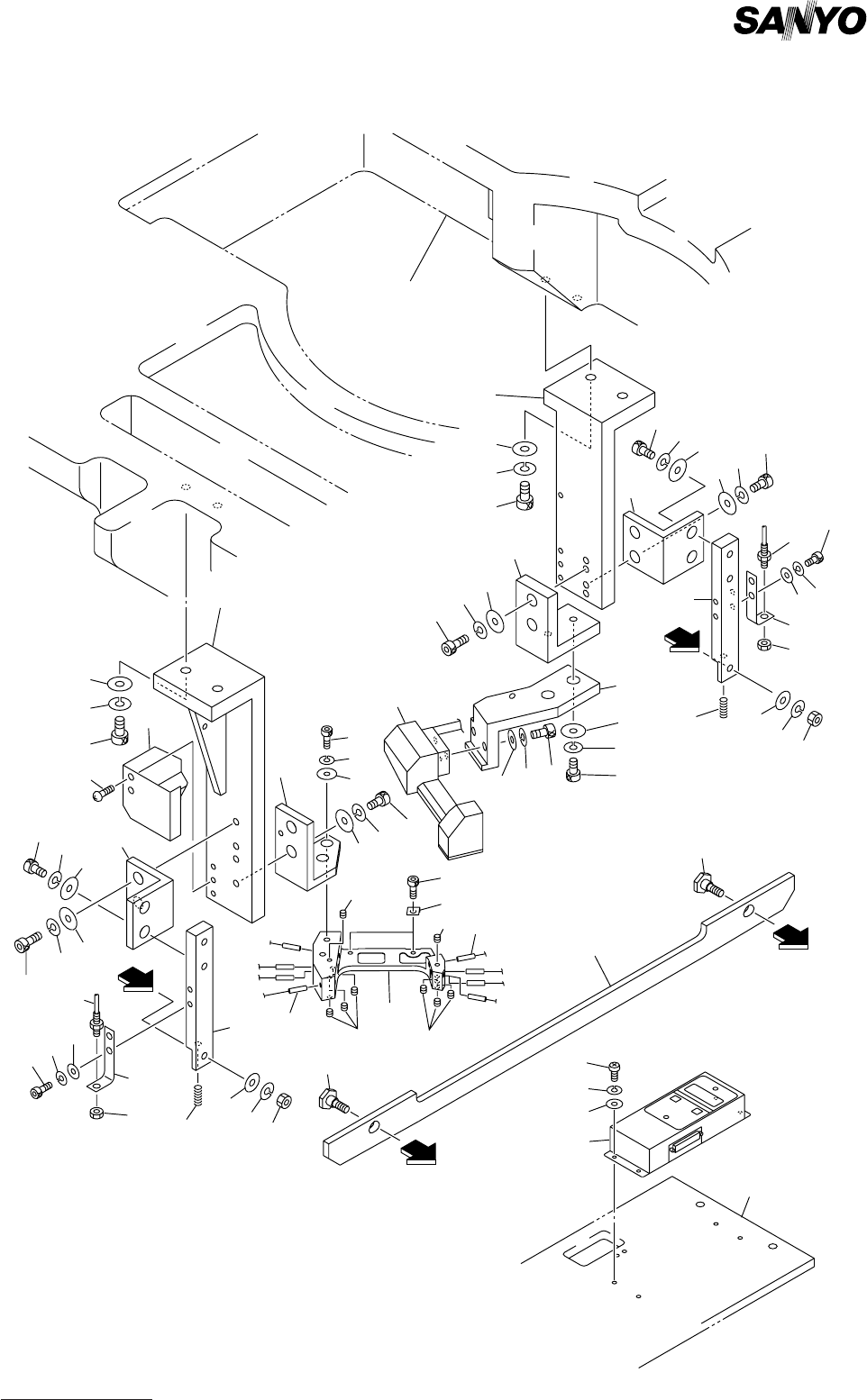 SANYO