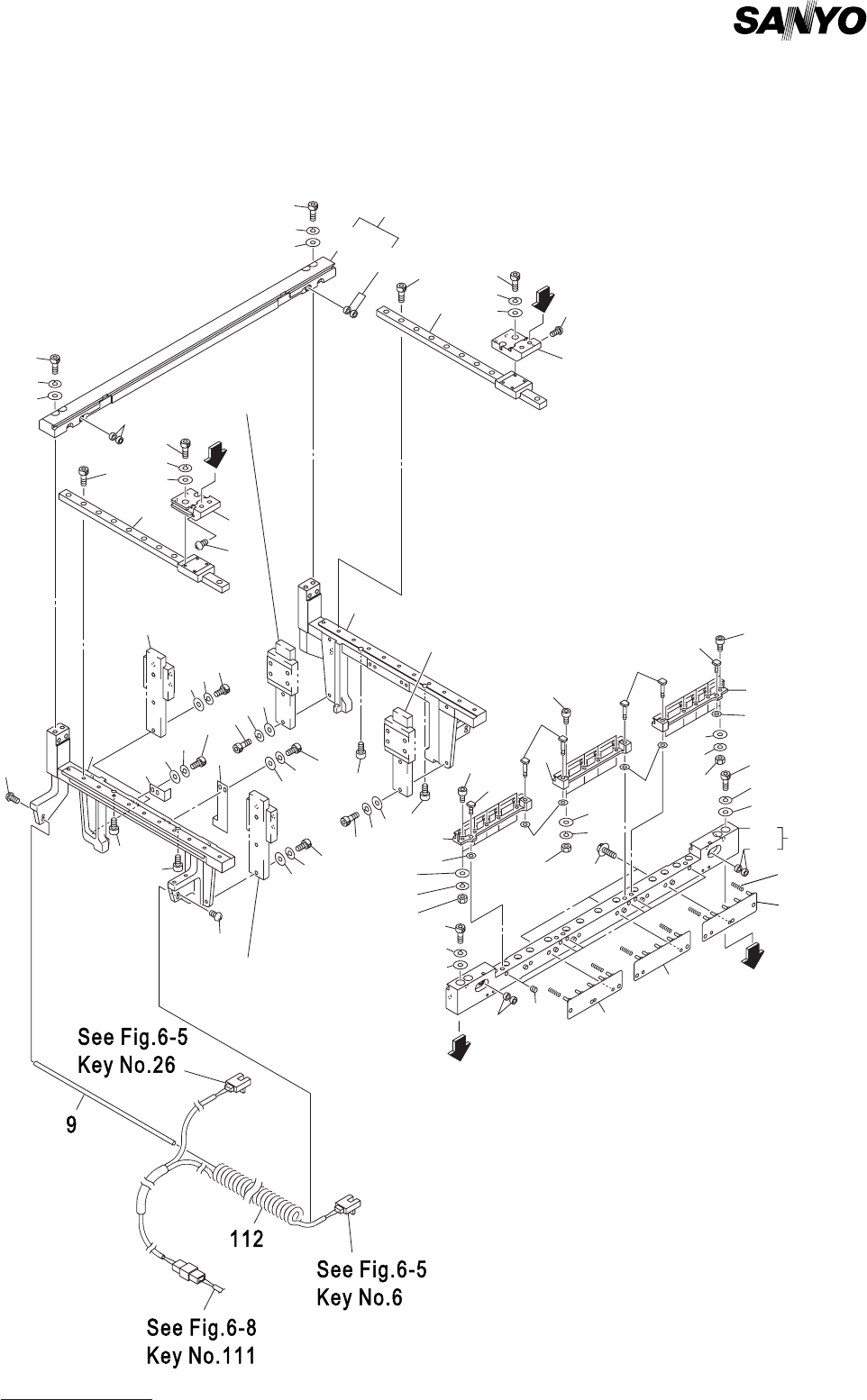 SANYO

See Fig.6-5
Key No.26

9

112

See Fig.6-5
Key No.6

See Fig.6-8
Key No.111