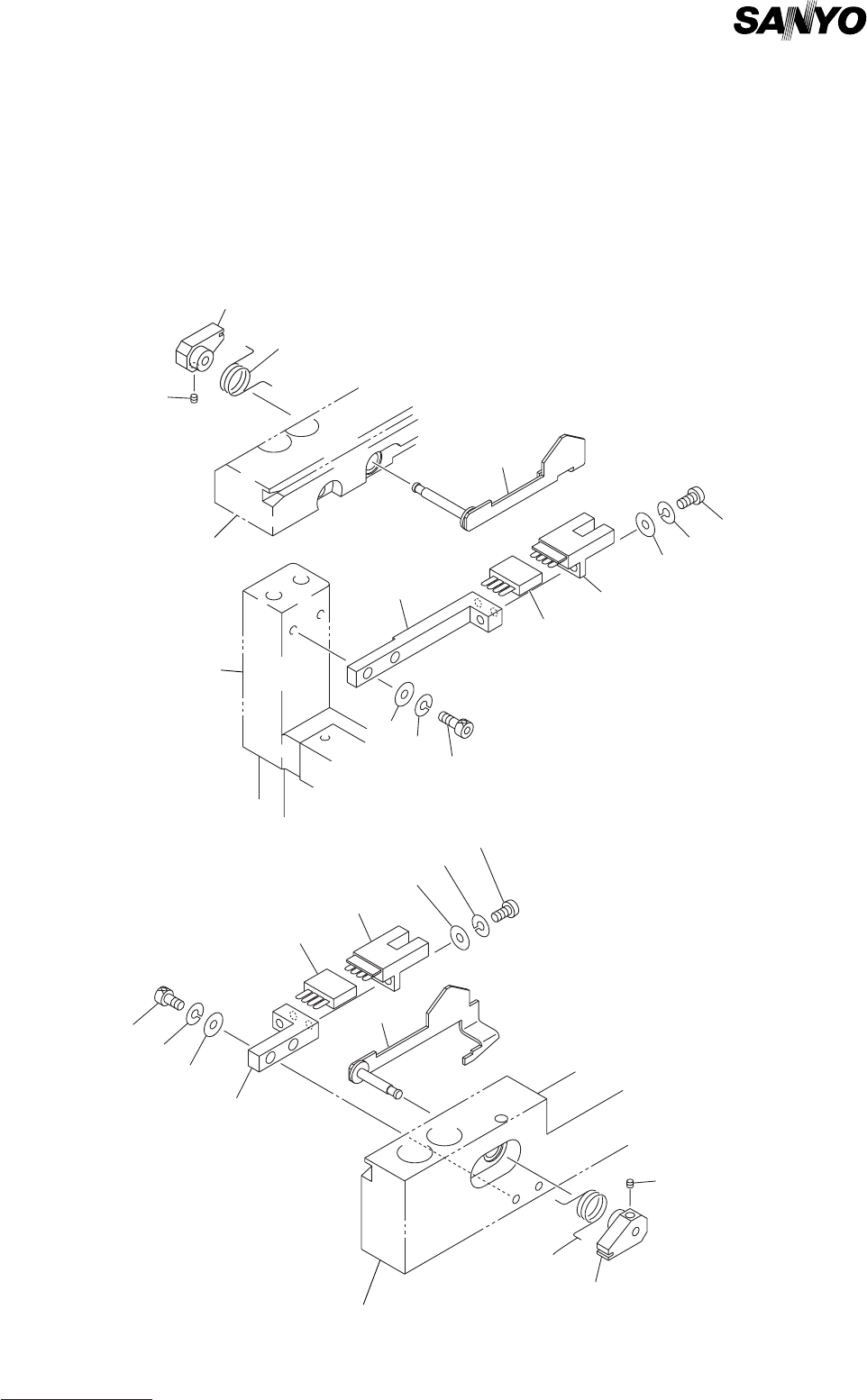 SANYO