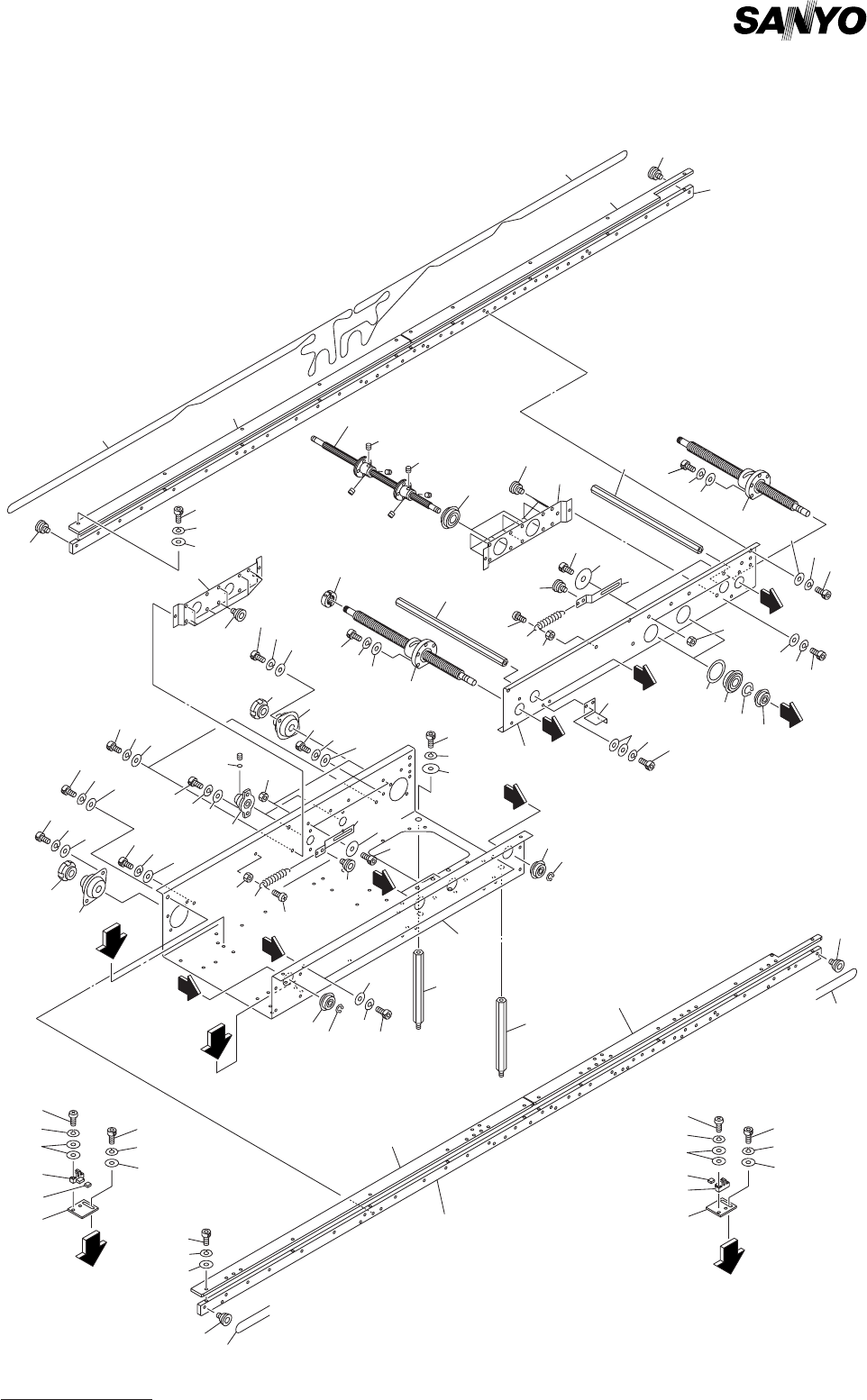 SANYO