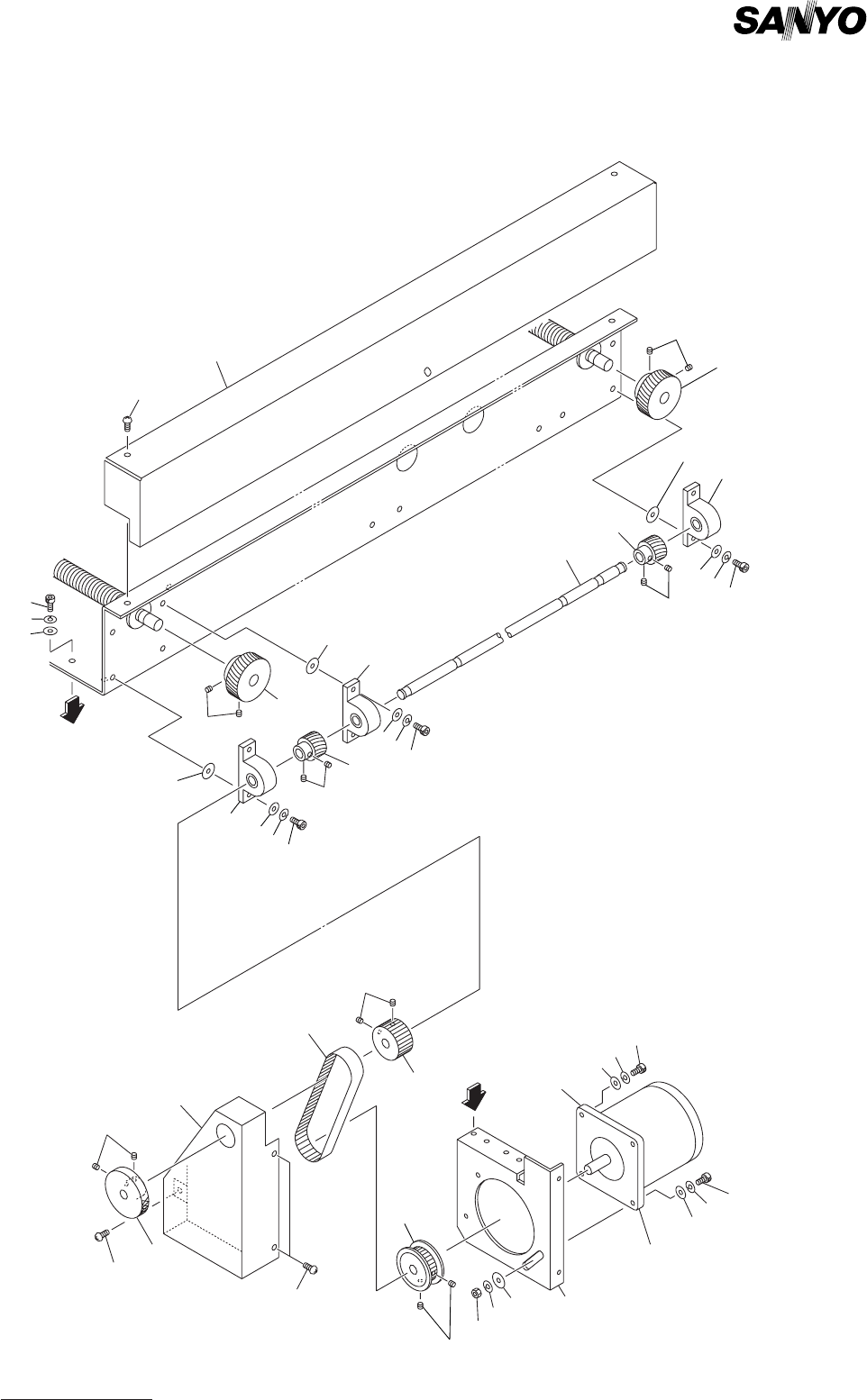 SANYO