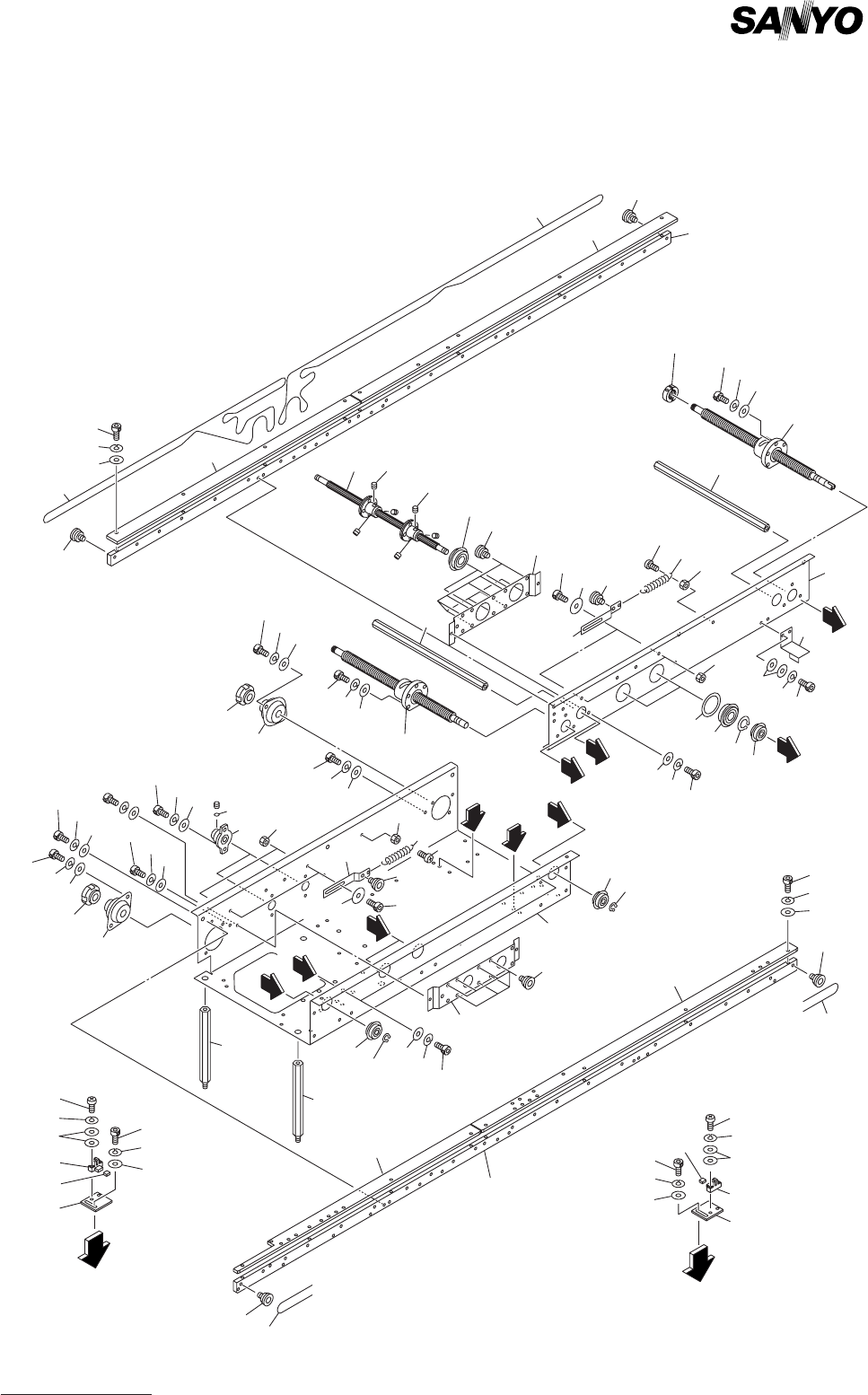 SANYO