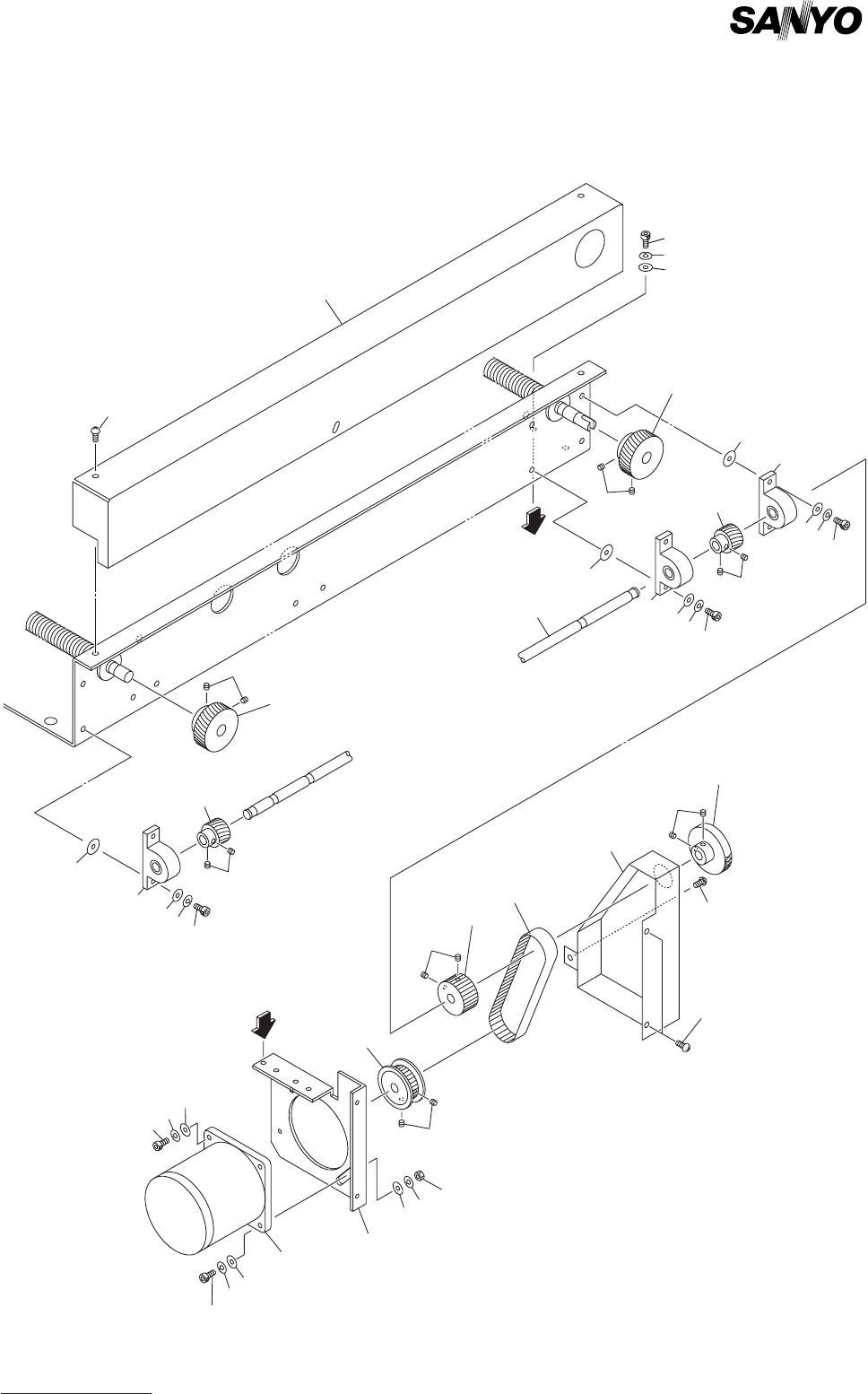 SANYO