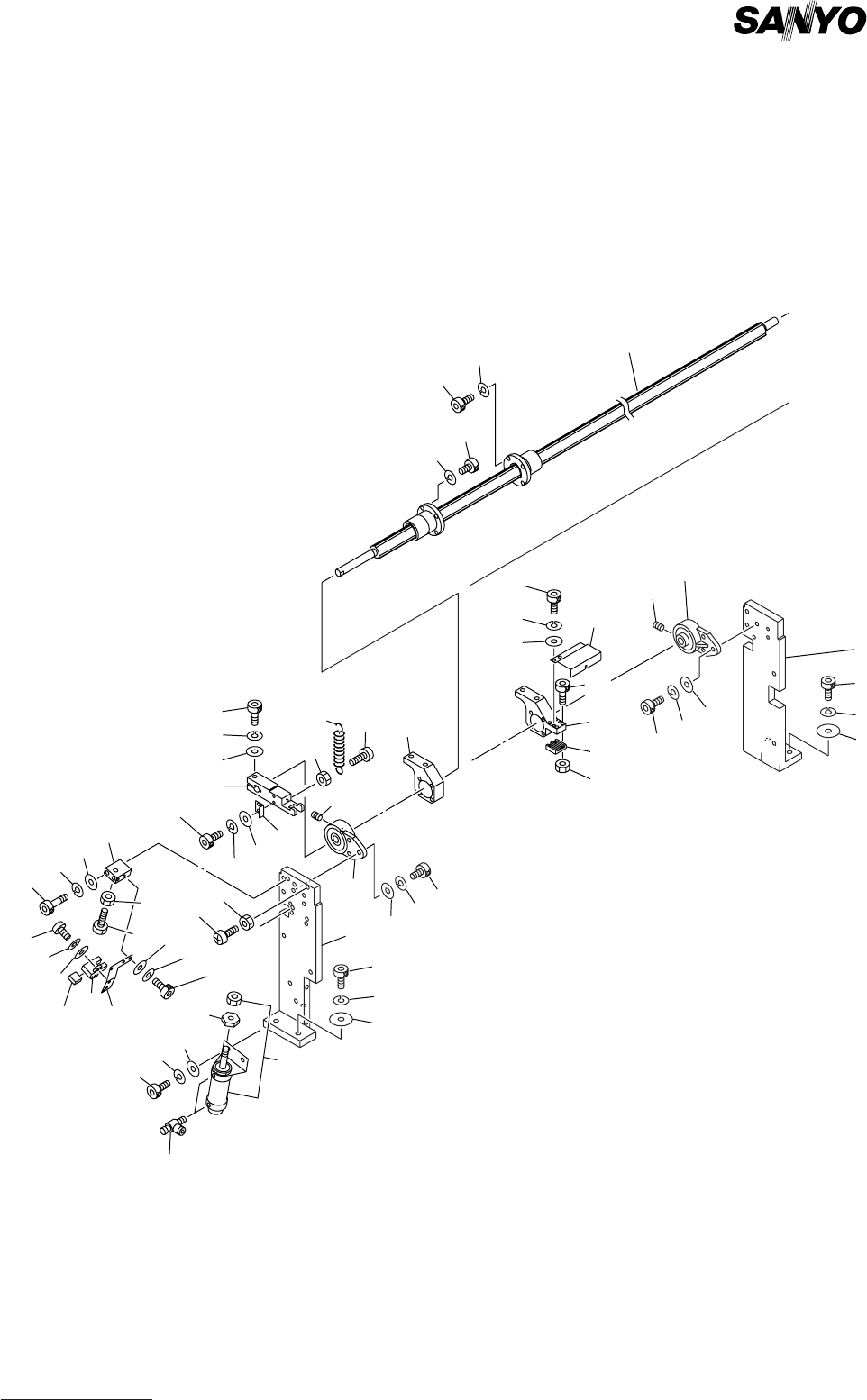 SANYO