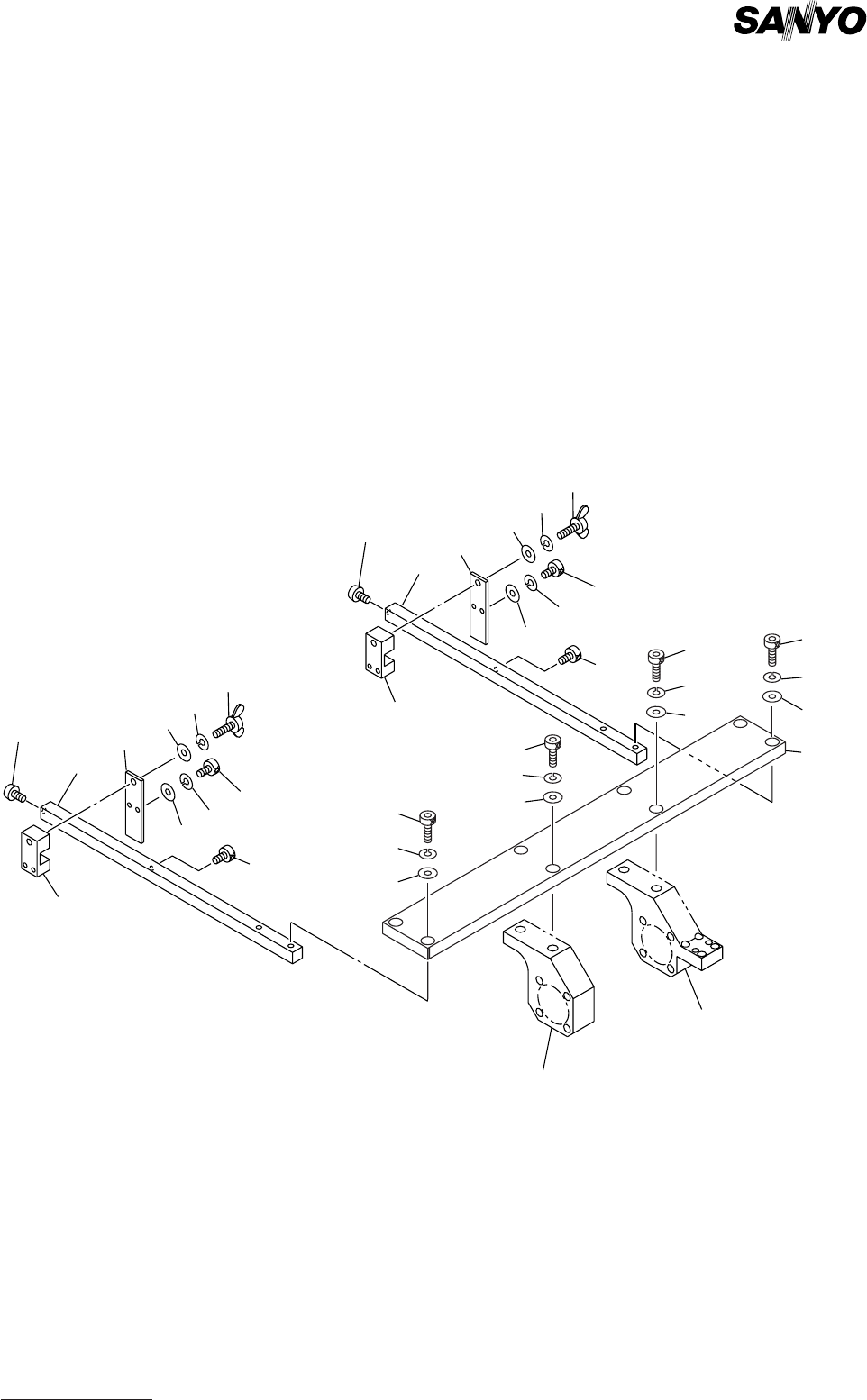 SANYO