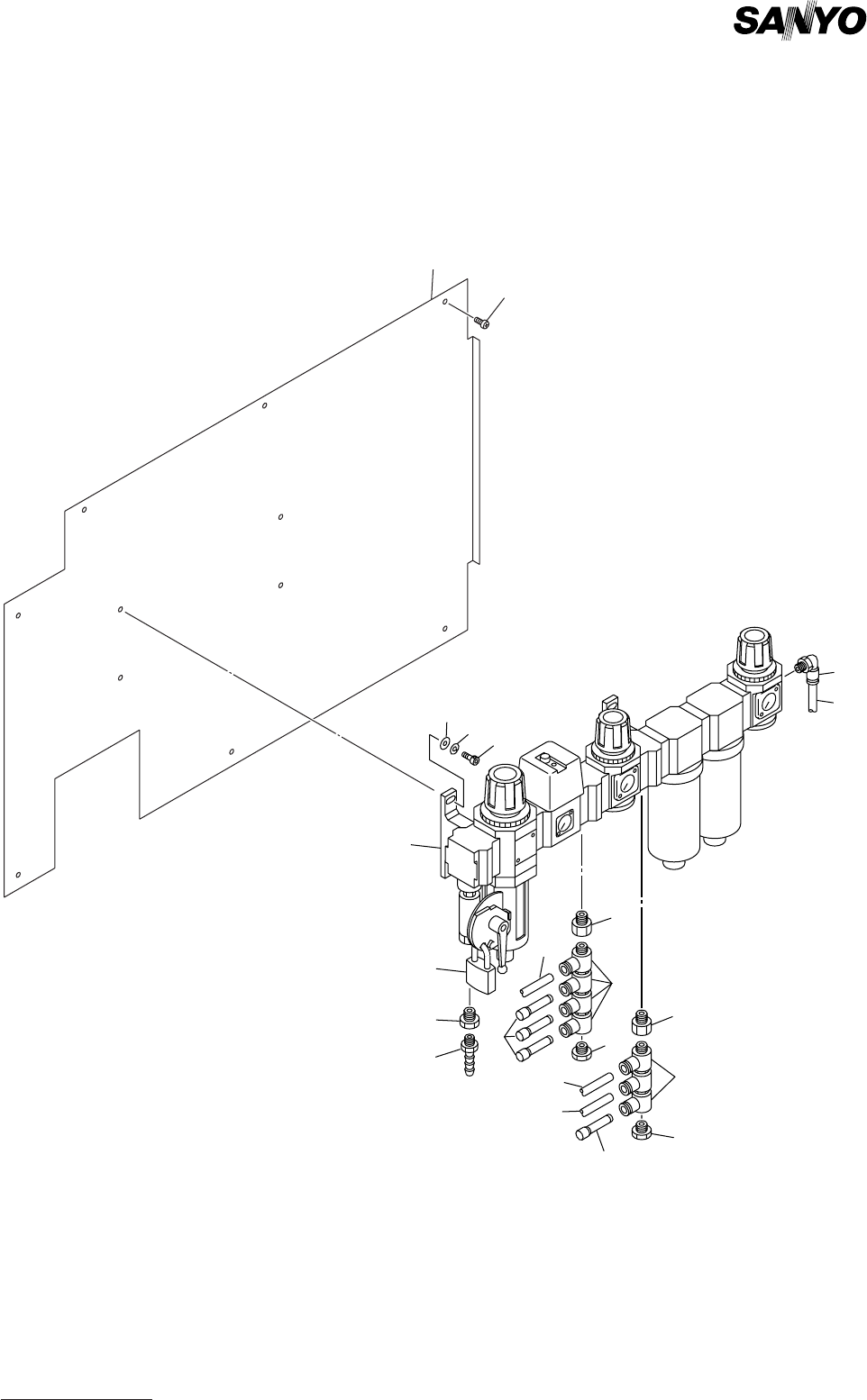 SANYO