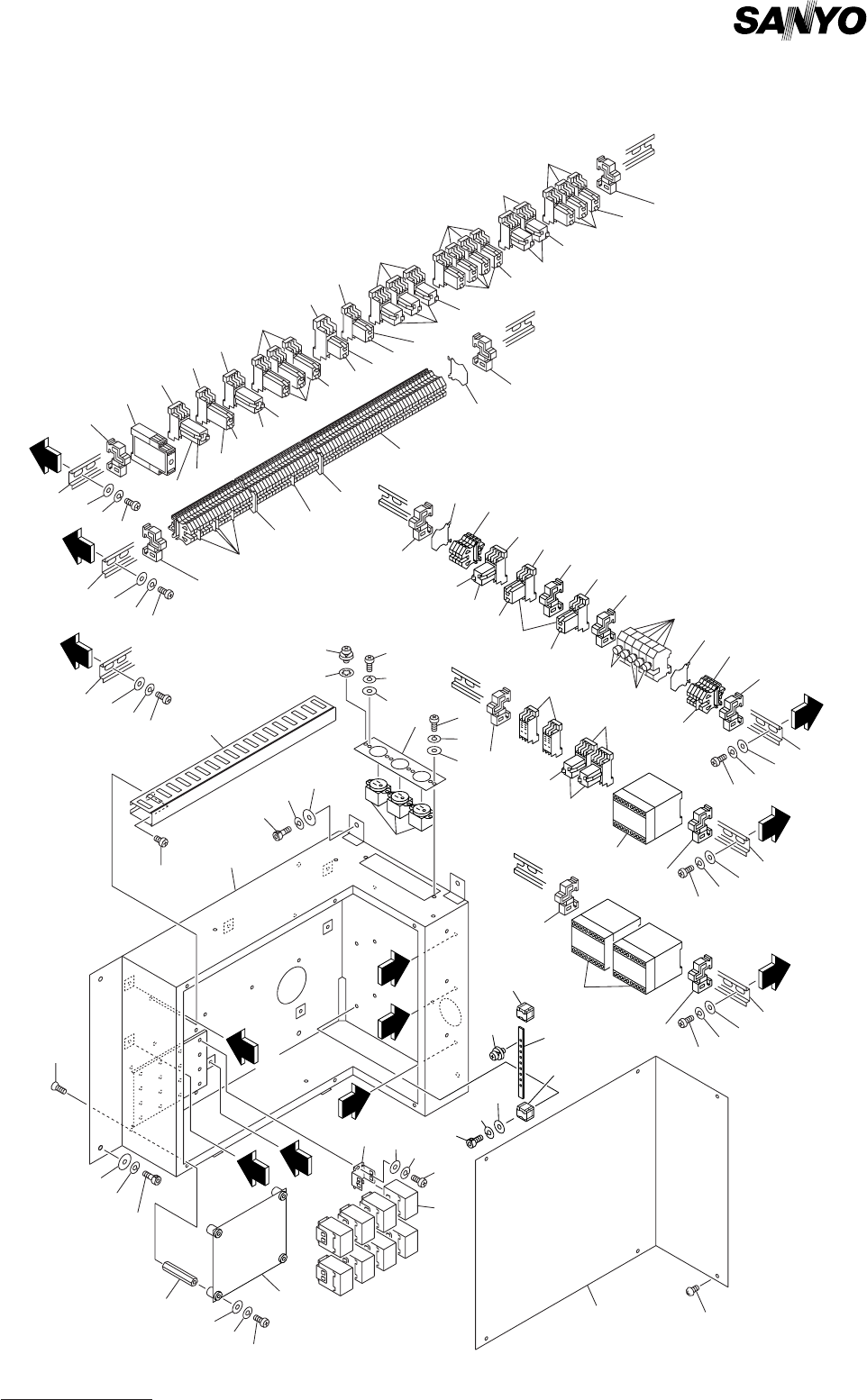 SANYO