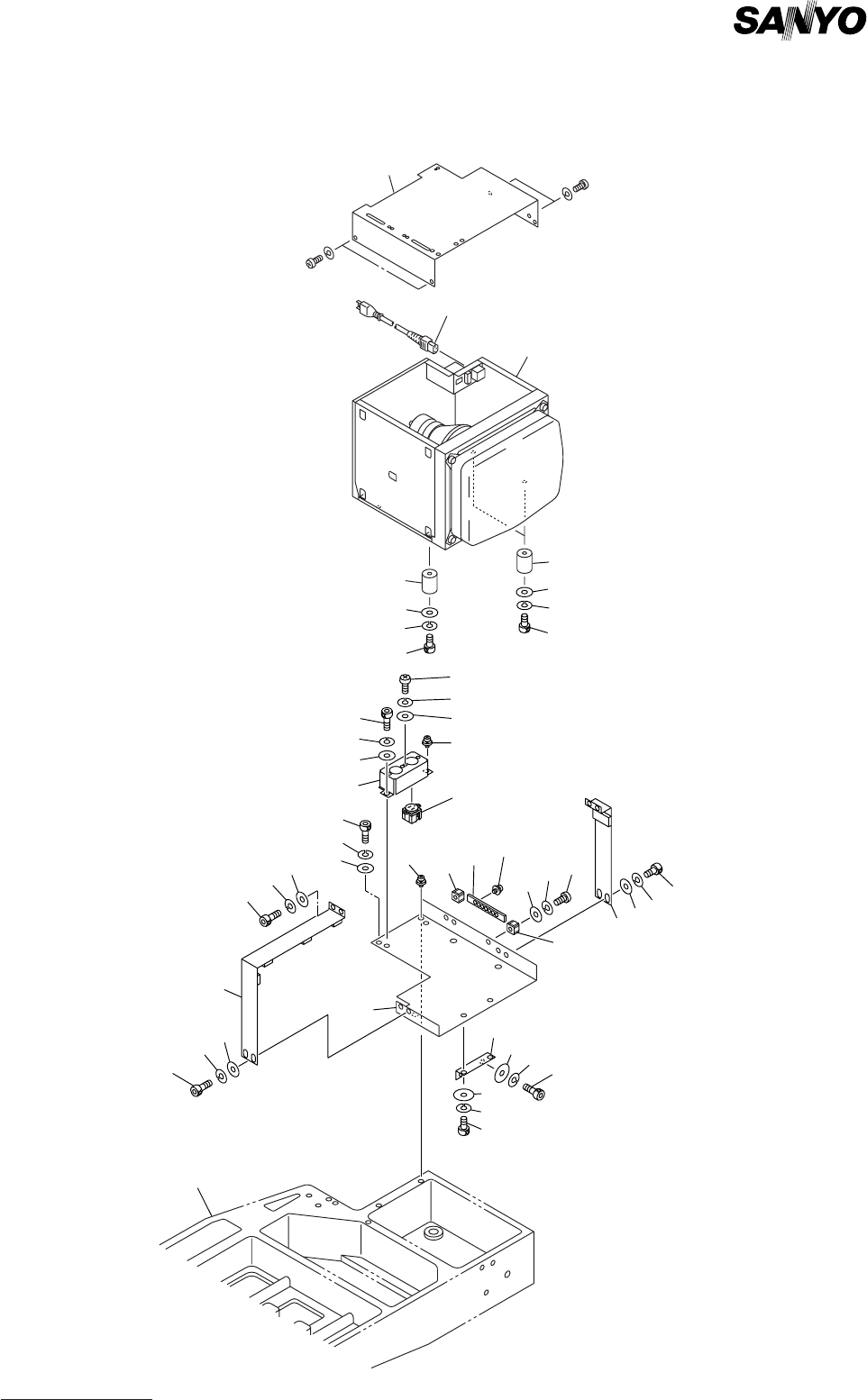 SANYO