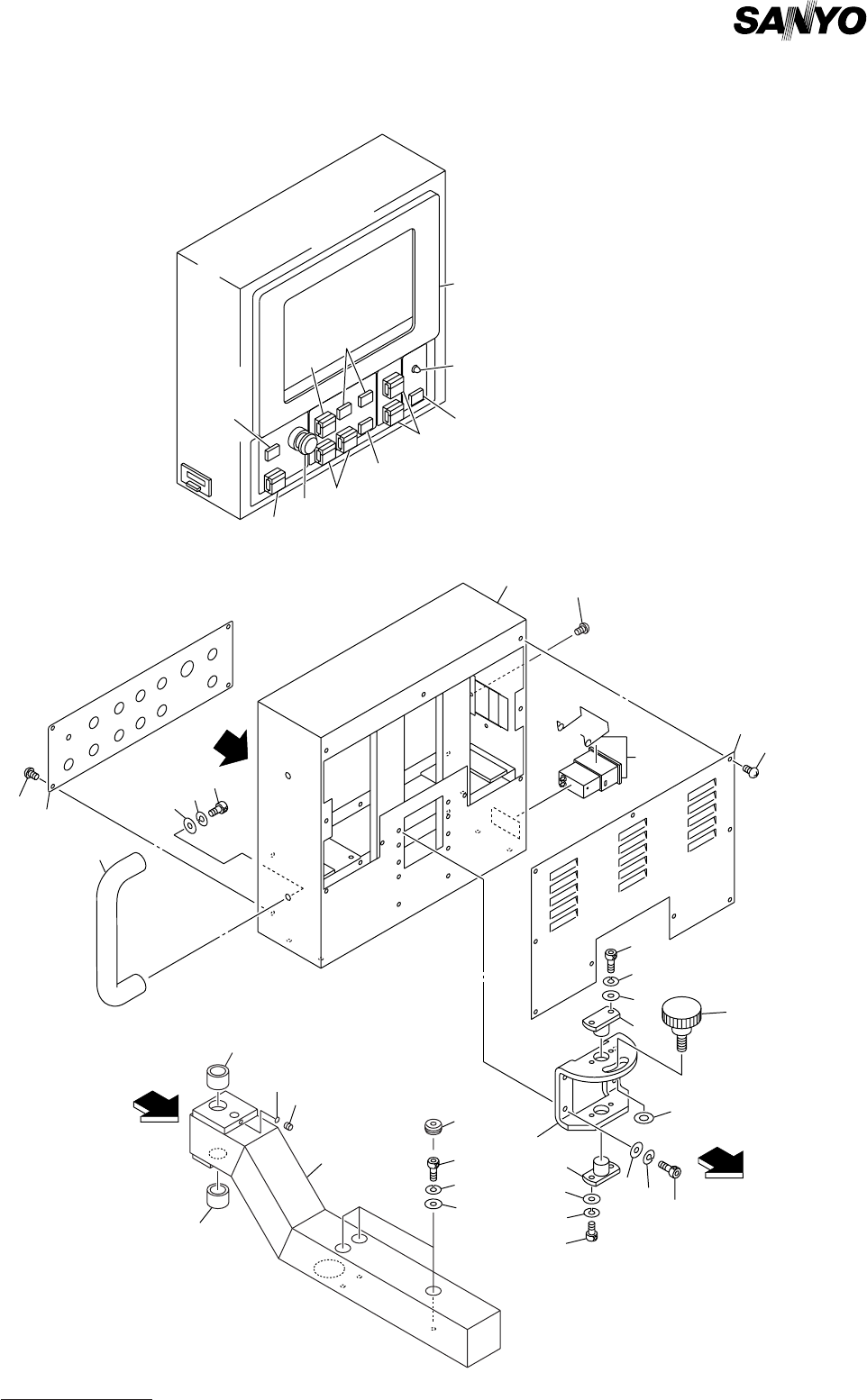 SANYO