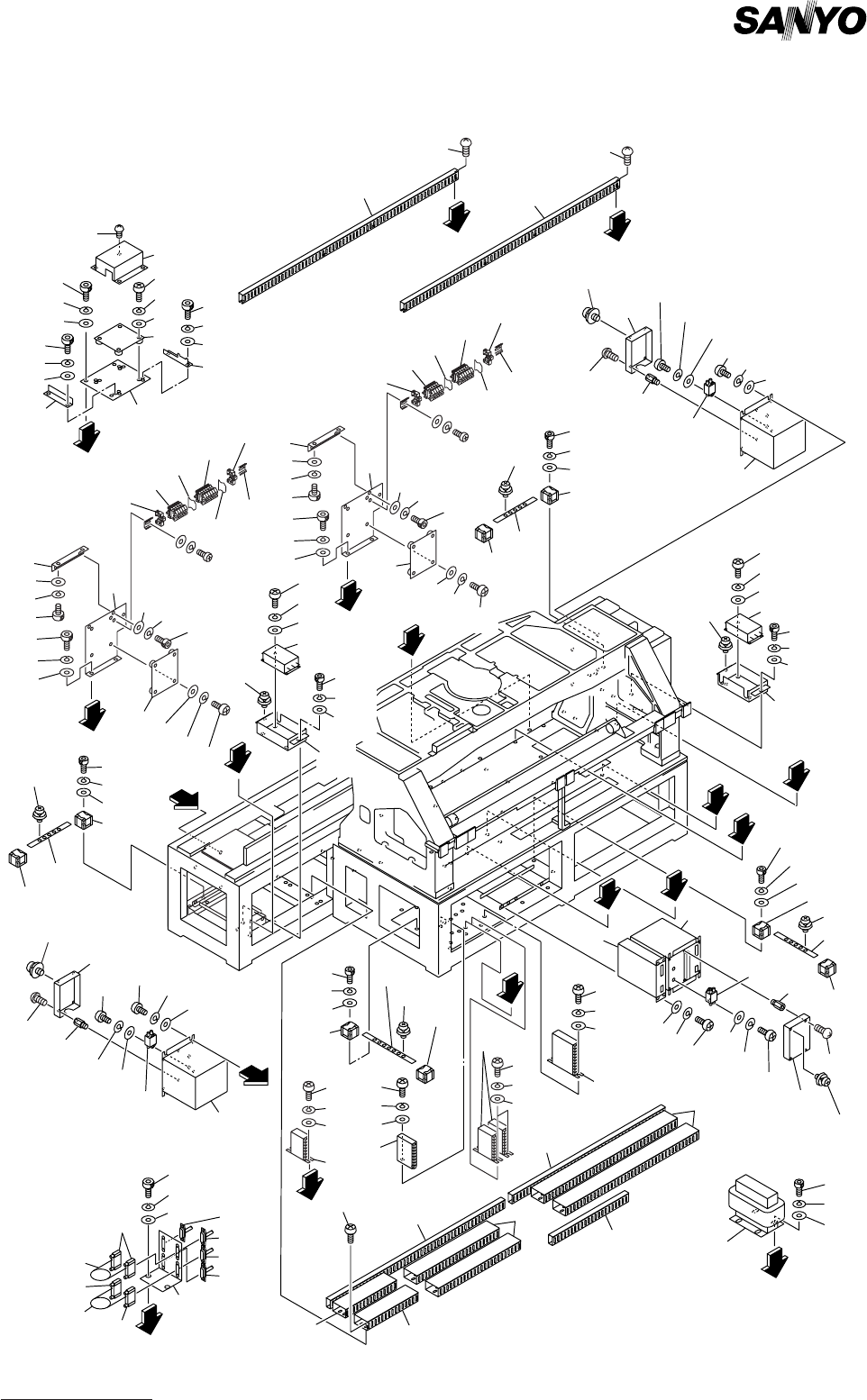 SANYO