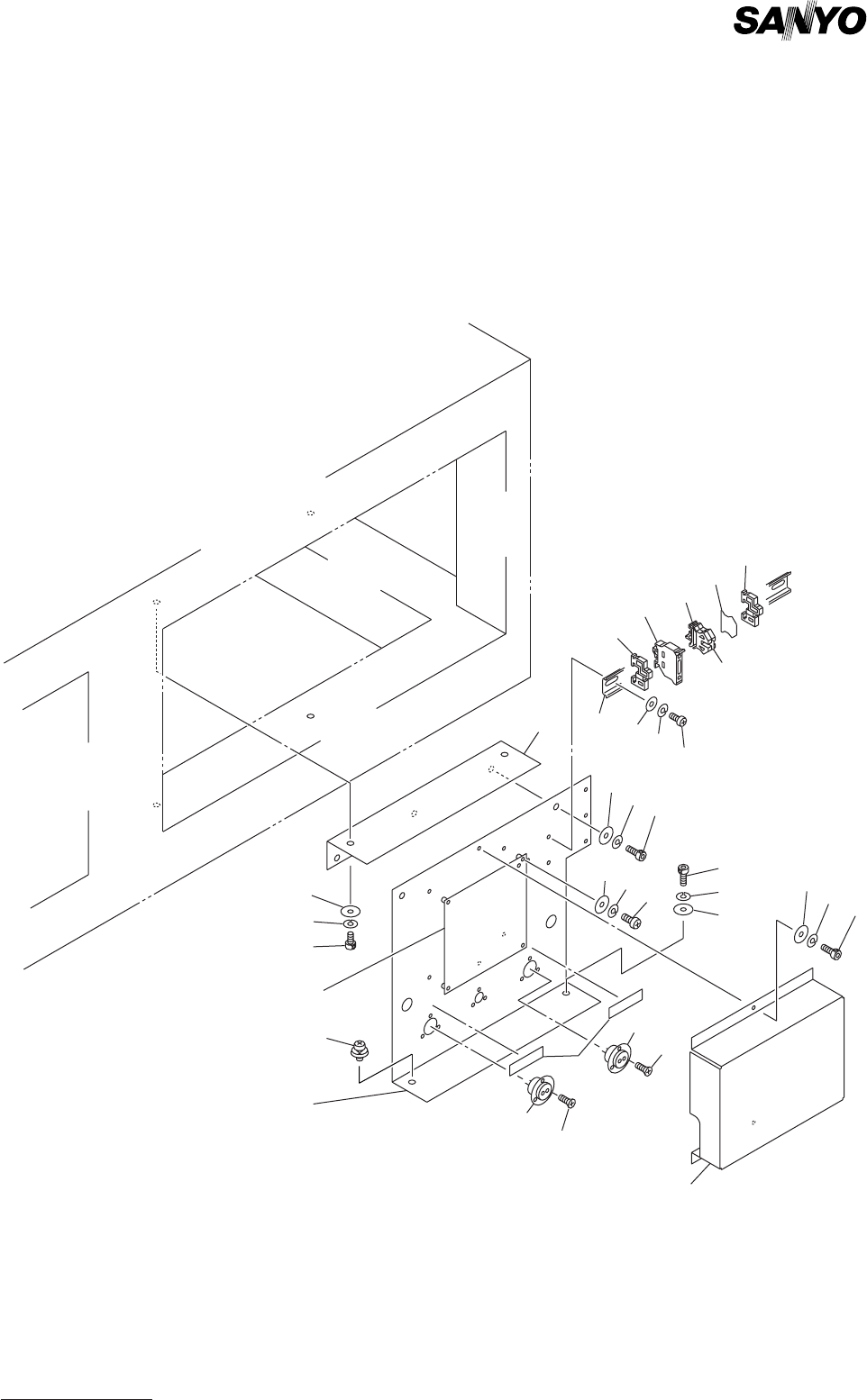 SANYO