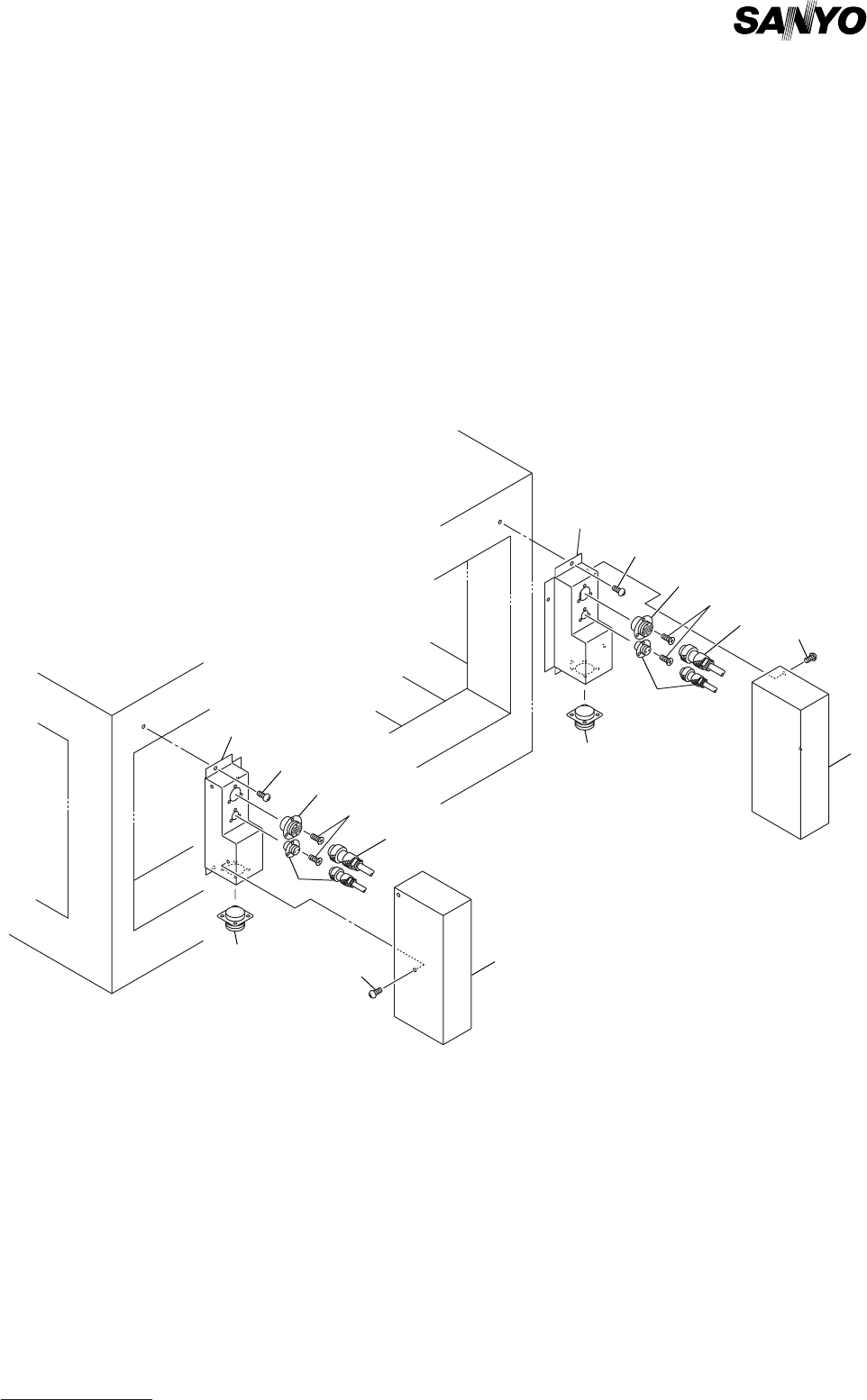 SANYO