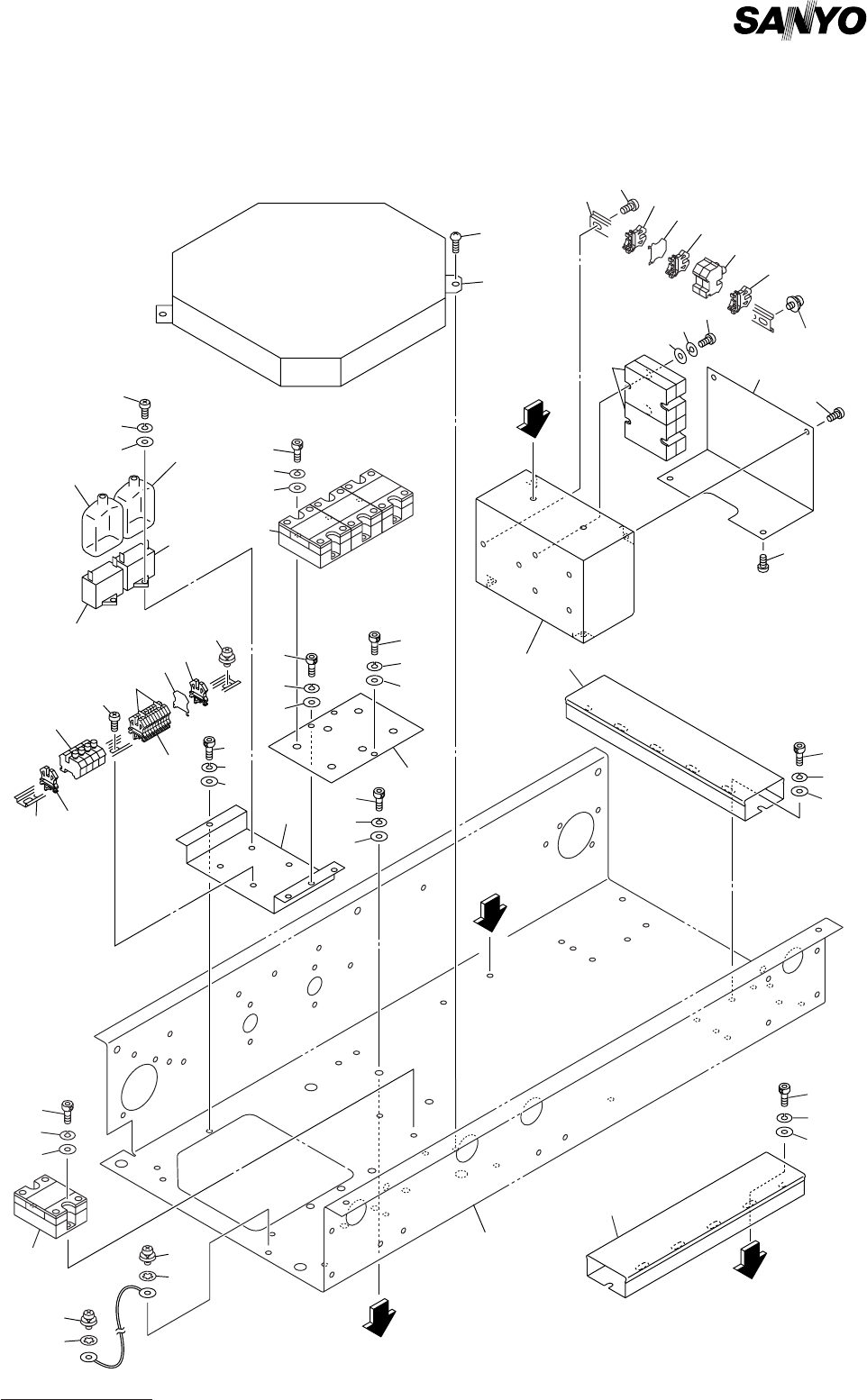 SANYO