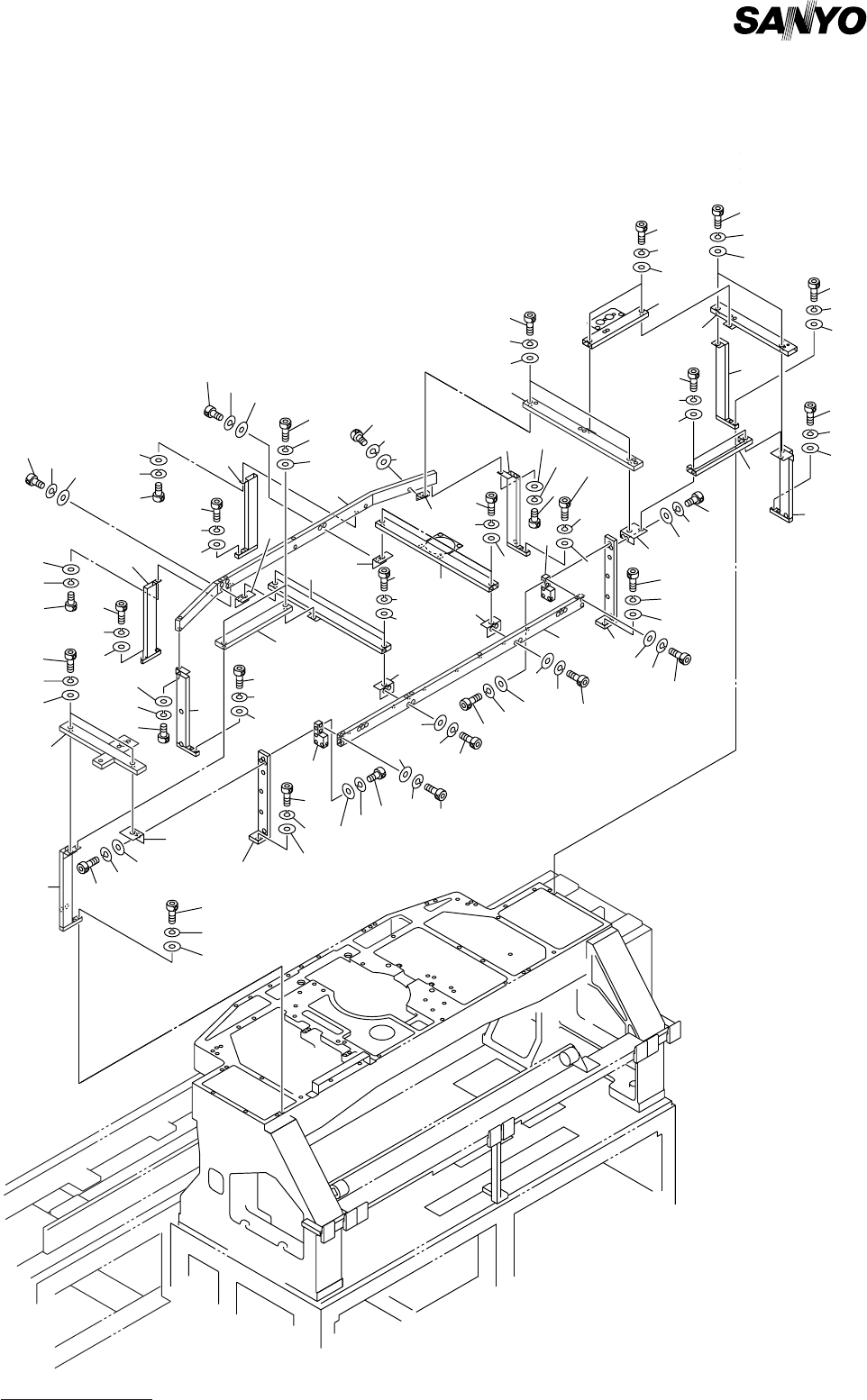 SANYO