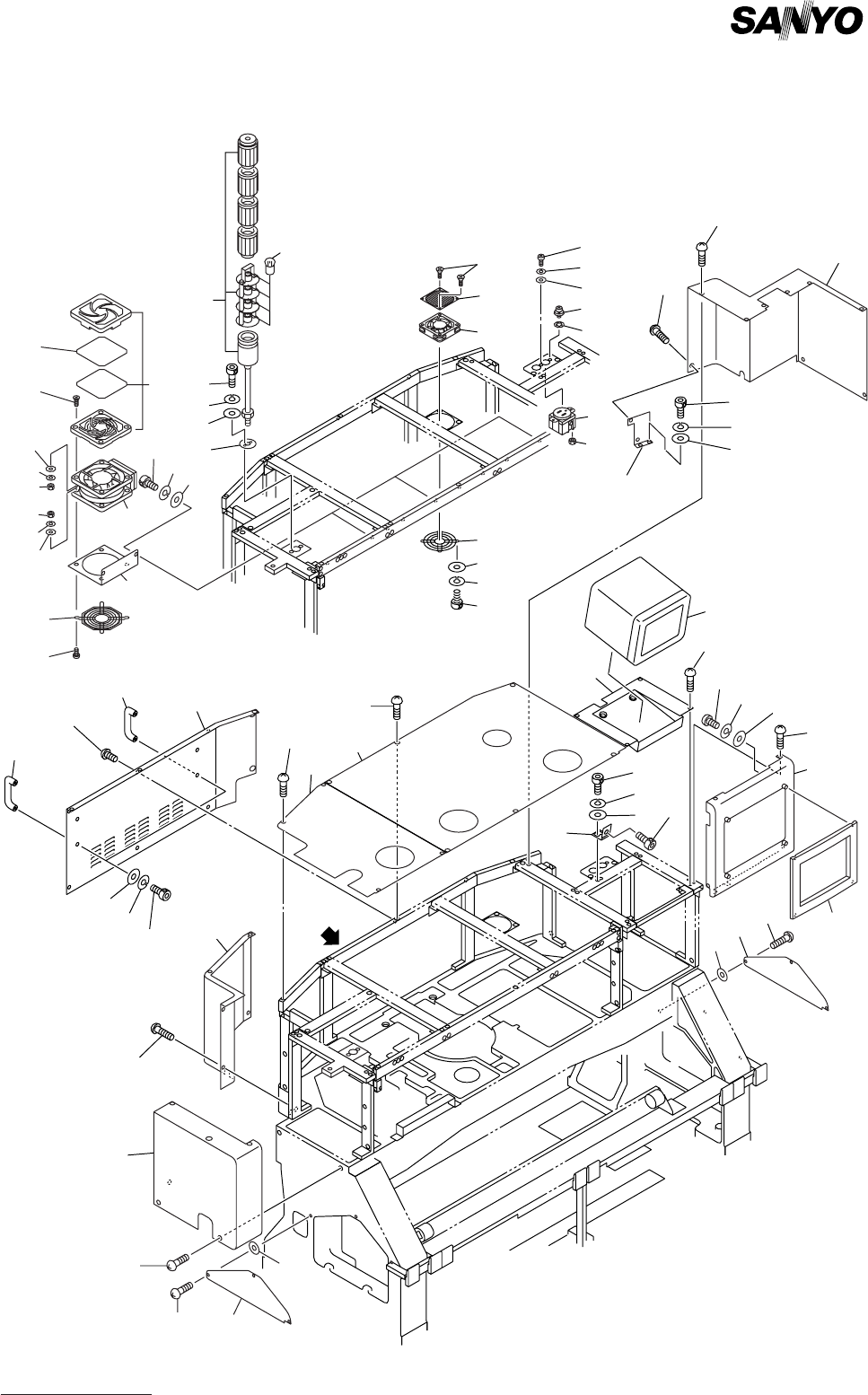 SANYO