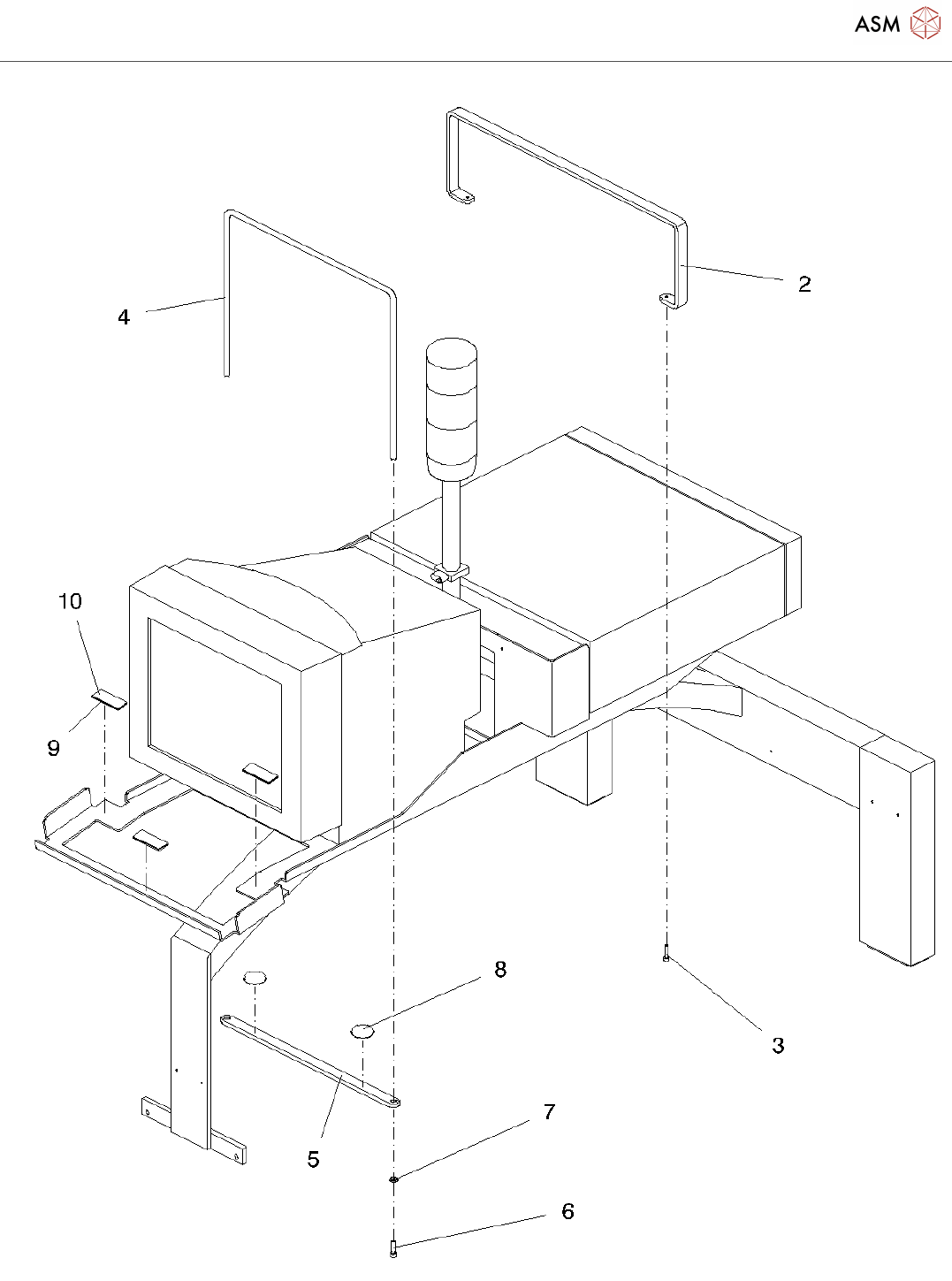 ASM

2

4

10

9

8

3

7

5

6