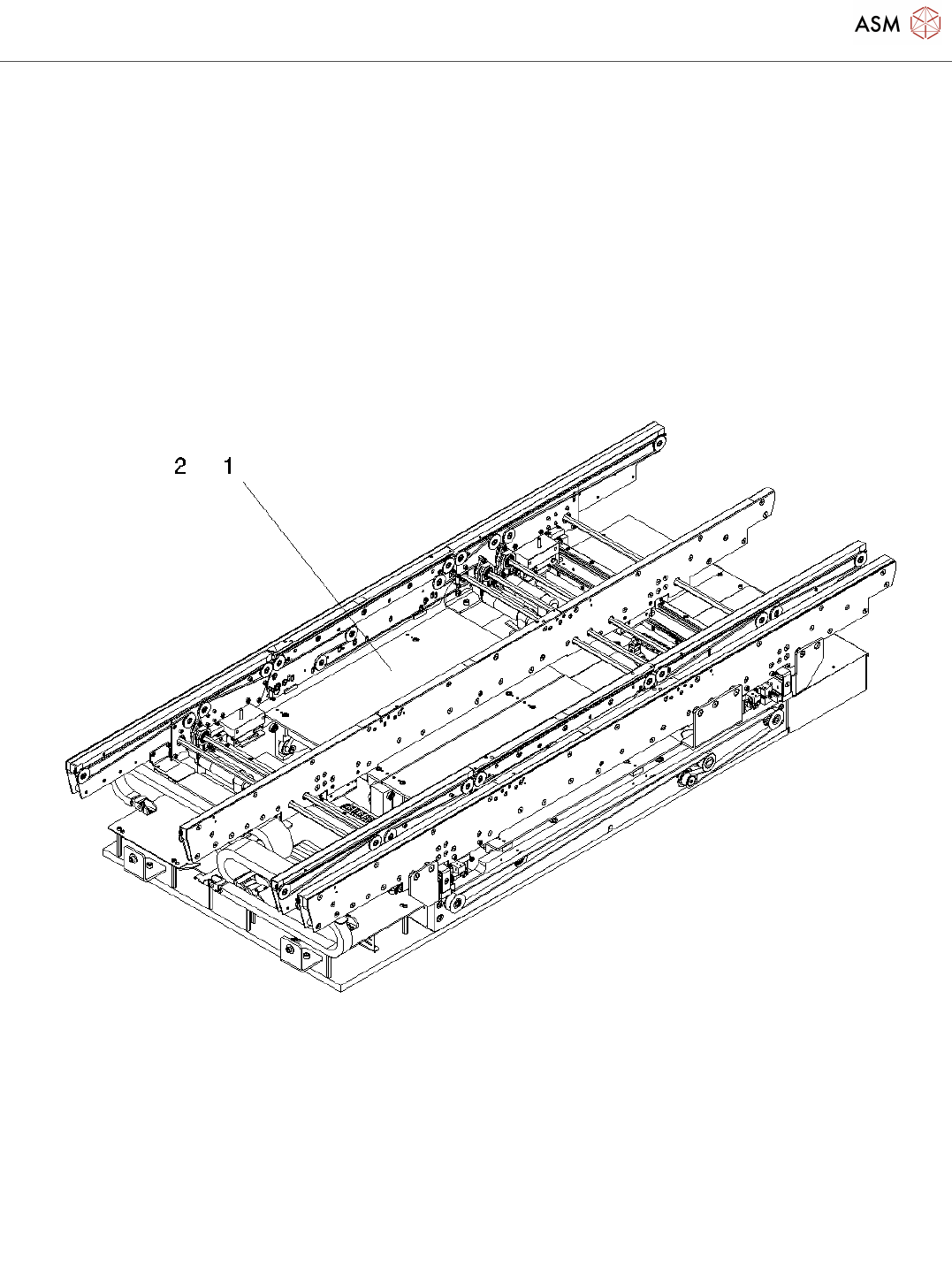 ASM

2 1