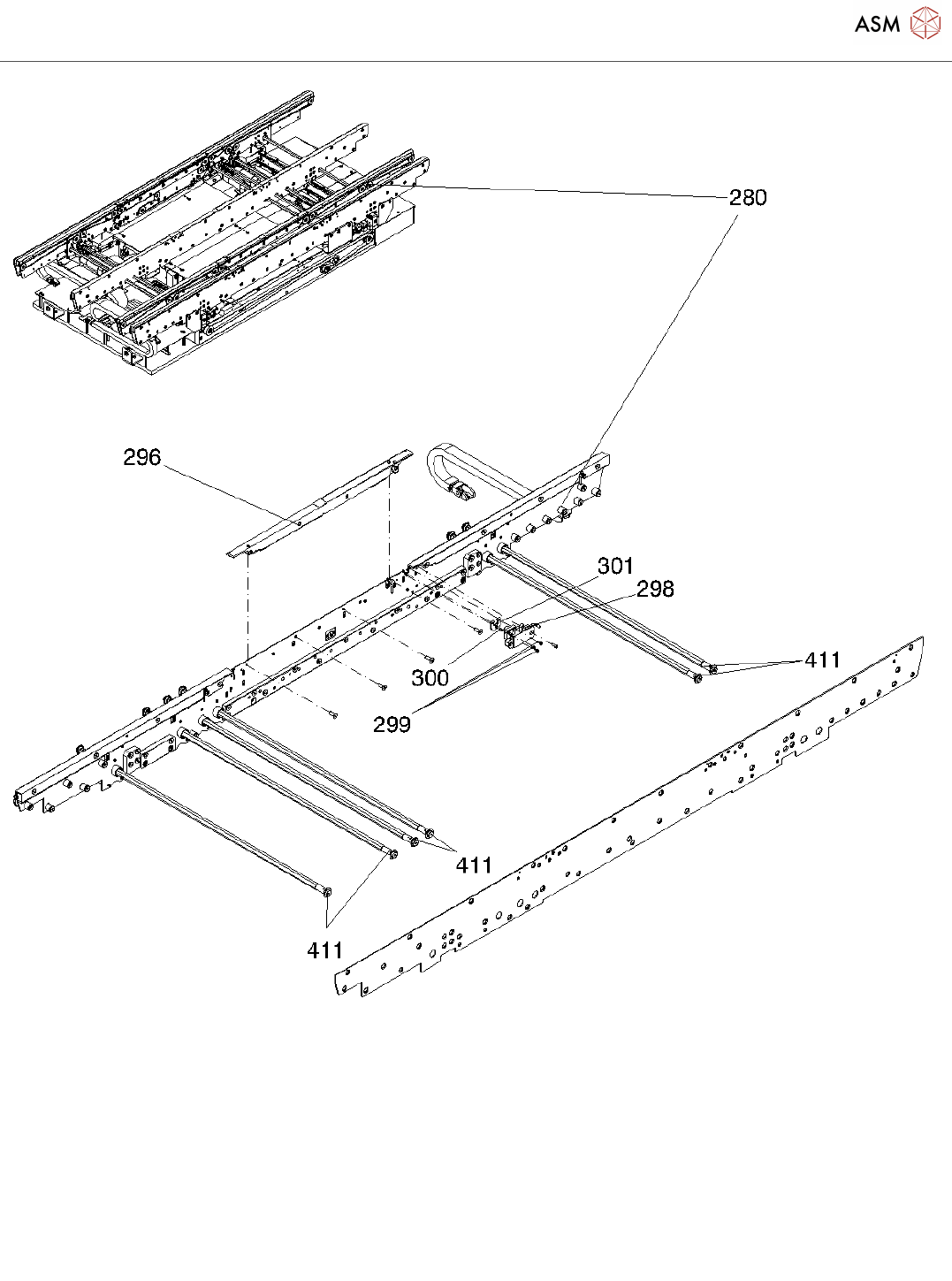 ASM

280

296

301

298

411

300

299

411

411