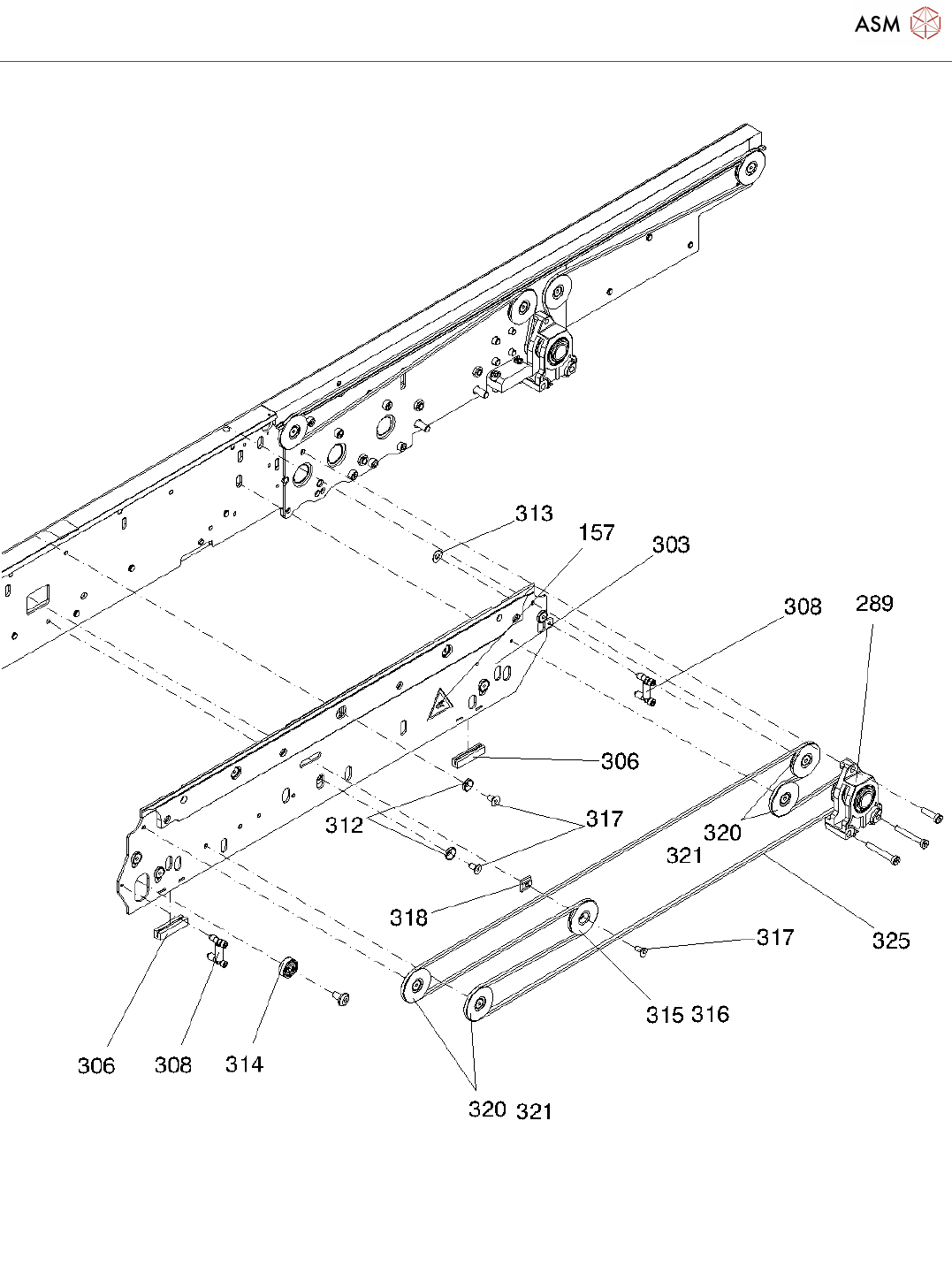 ASM

313
157
303
308
289
306
312
317
320
321
318
317
325
315 316
306
308
314
320 321