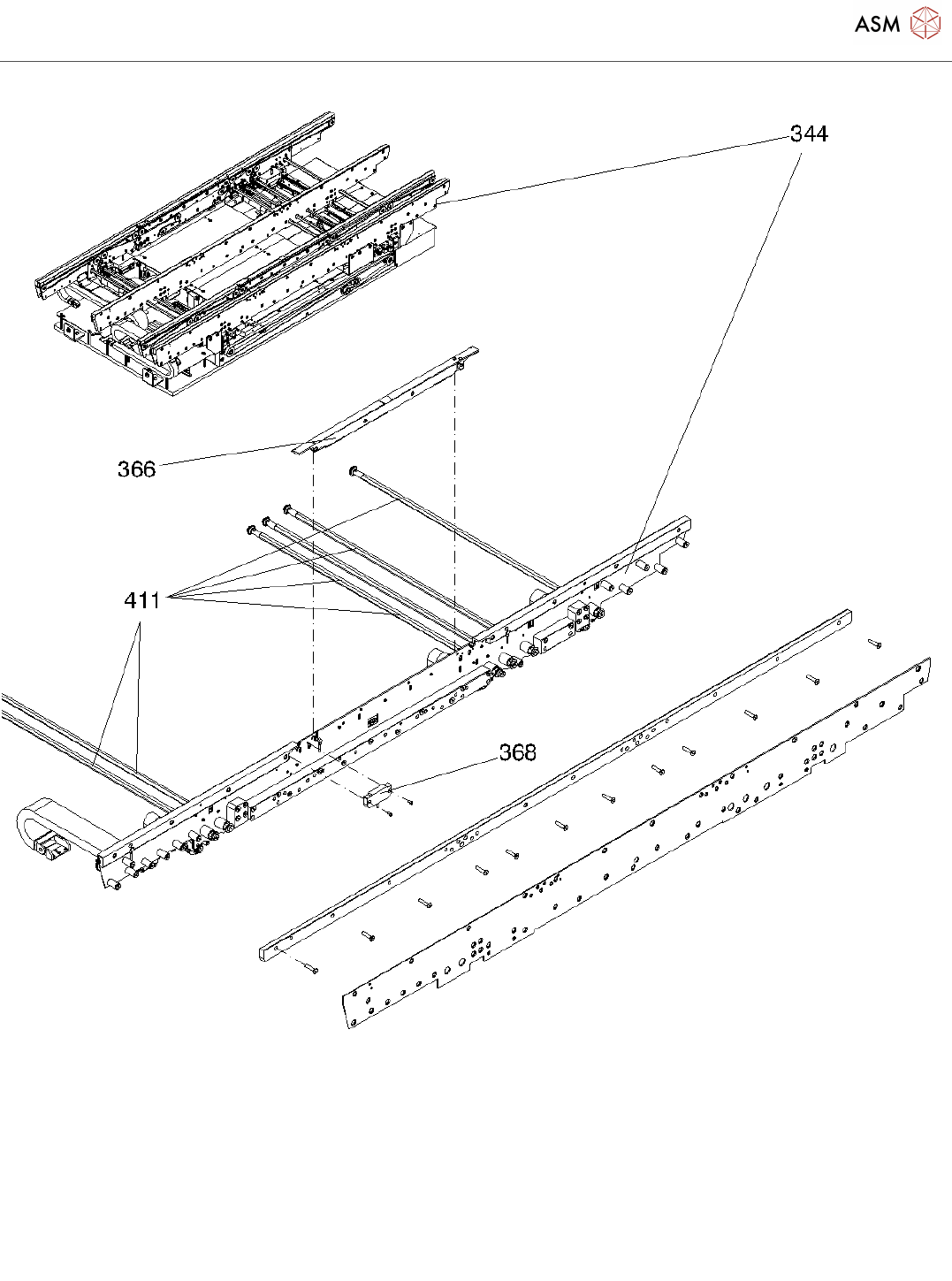 ASM

344

366

411

368