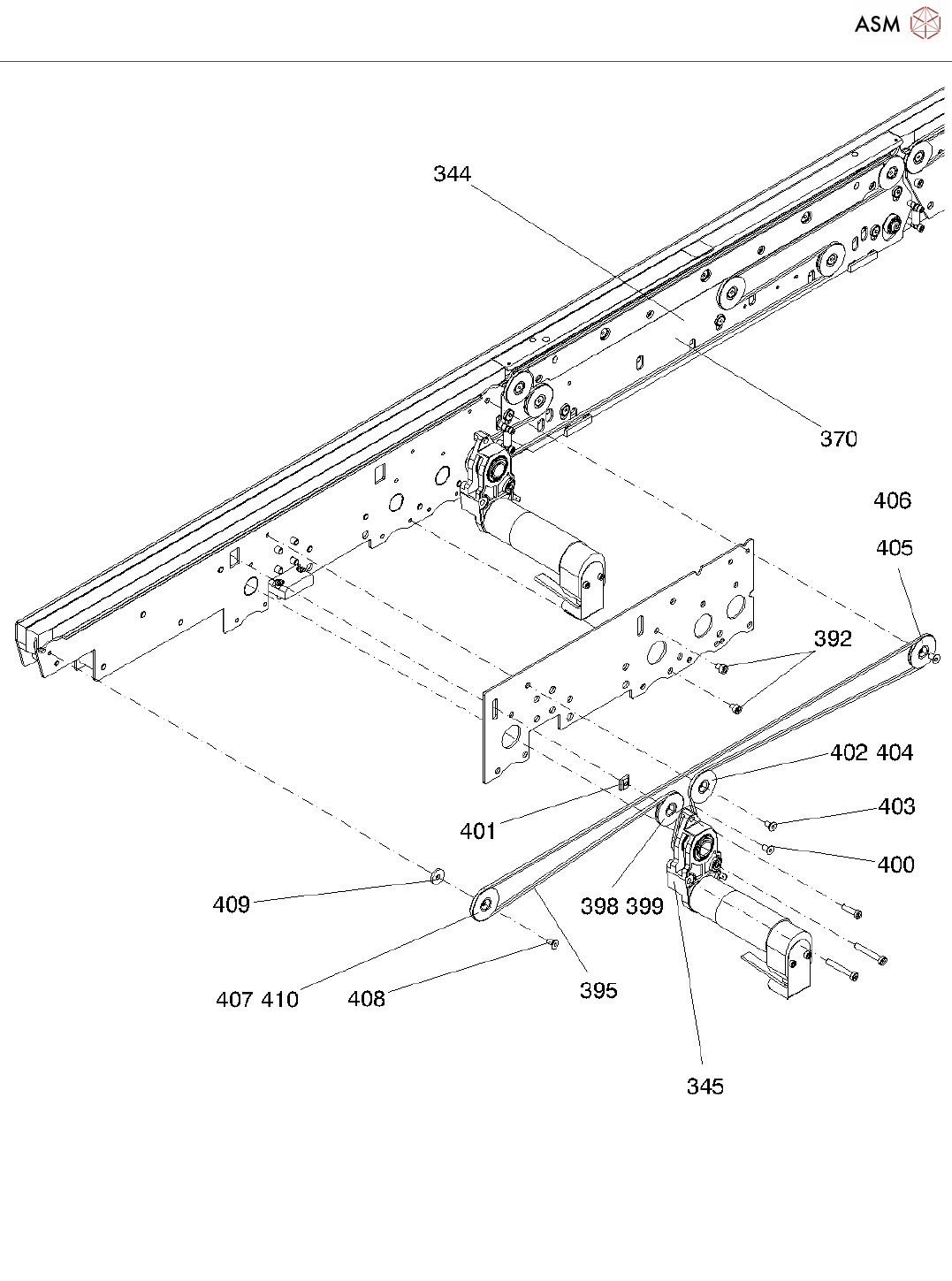 ASM

344

370

406

405

392

402 404

403

400

401

398 399

409

407 410

408

395

345