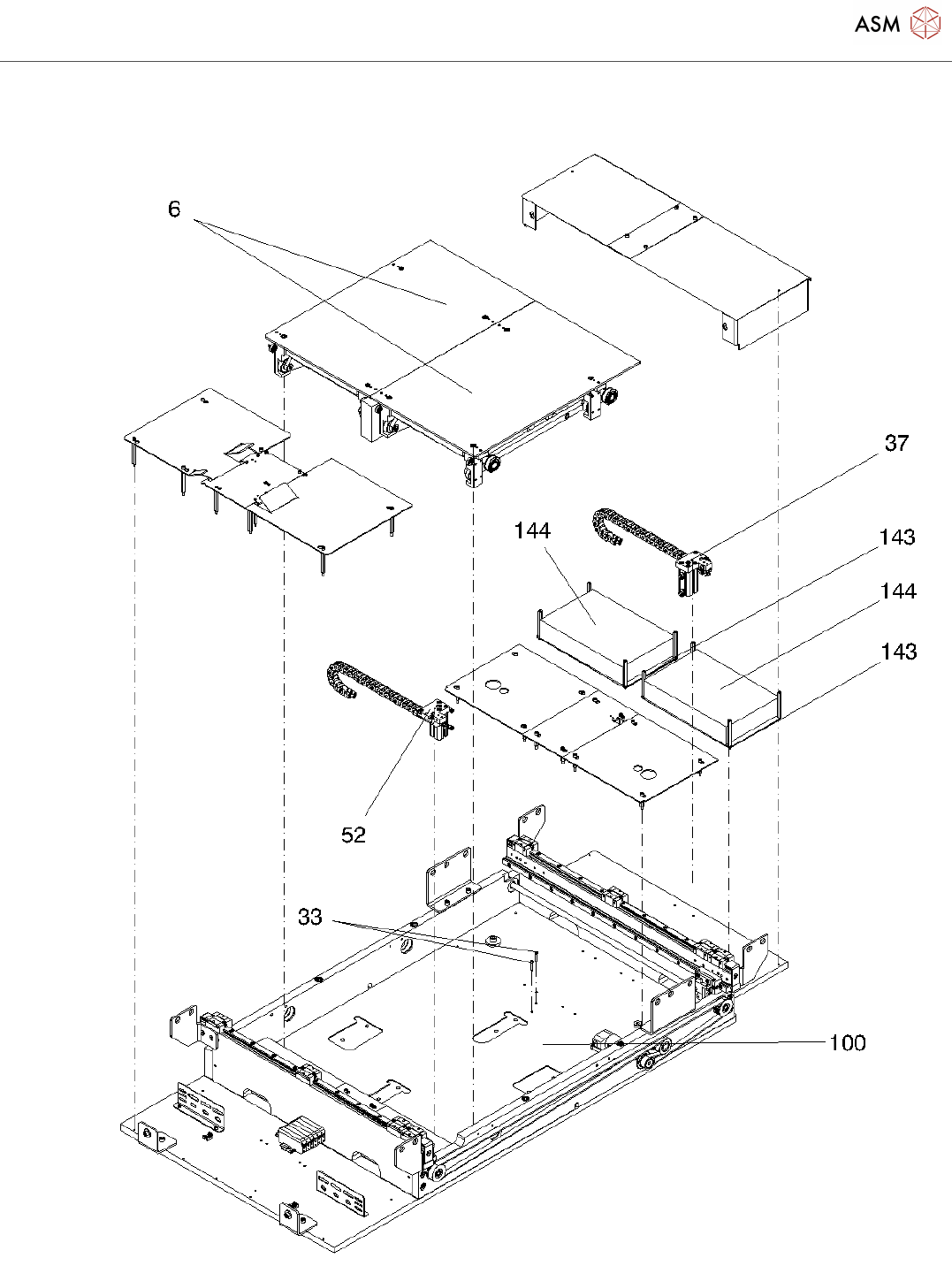 ASM

6

37

144

143

144

143

52

33

100