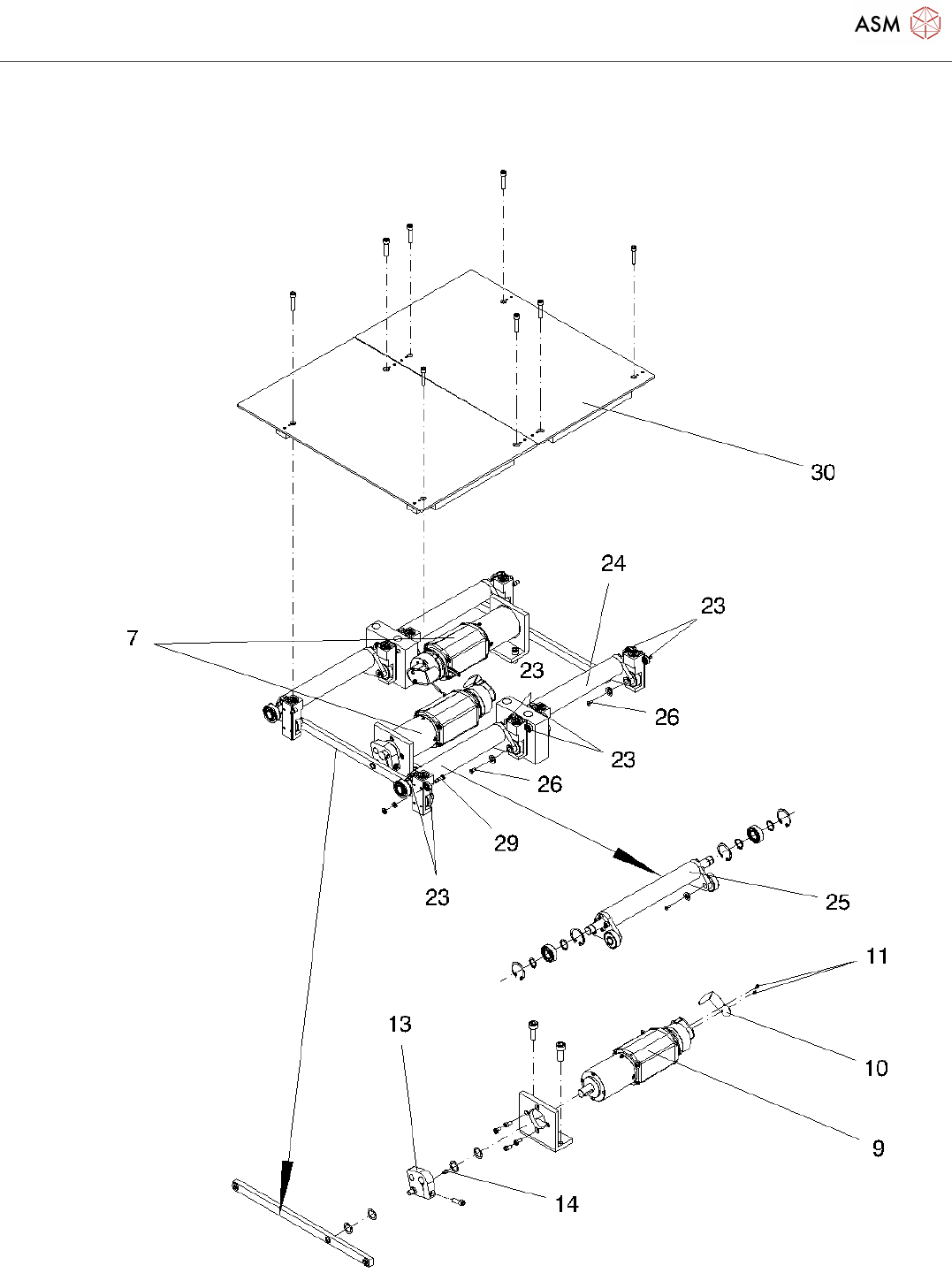 ASM

30

24

23

7

23

26

23

26

29

23

25

11

13

10

9

14