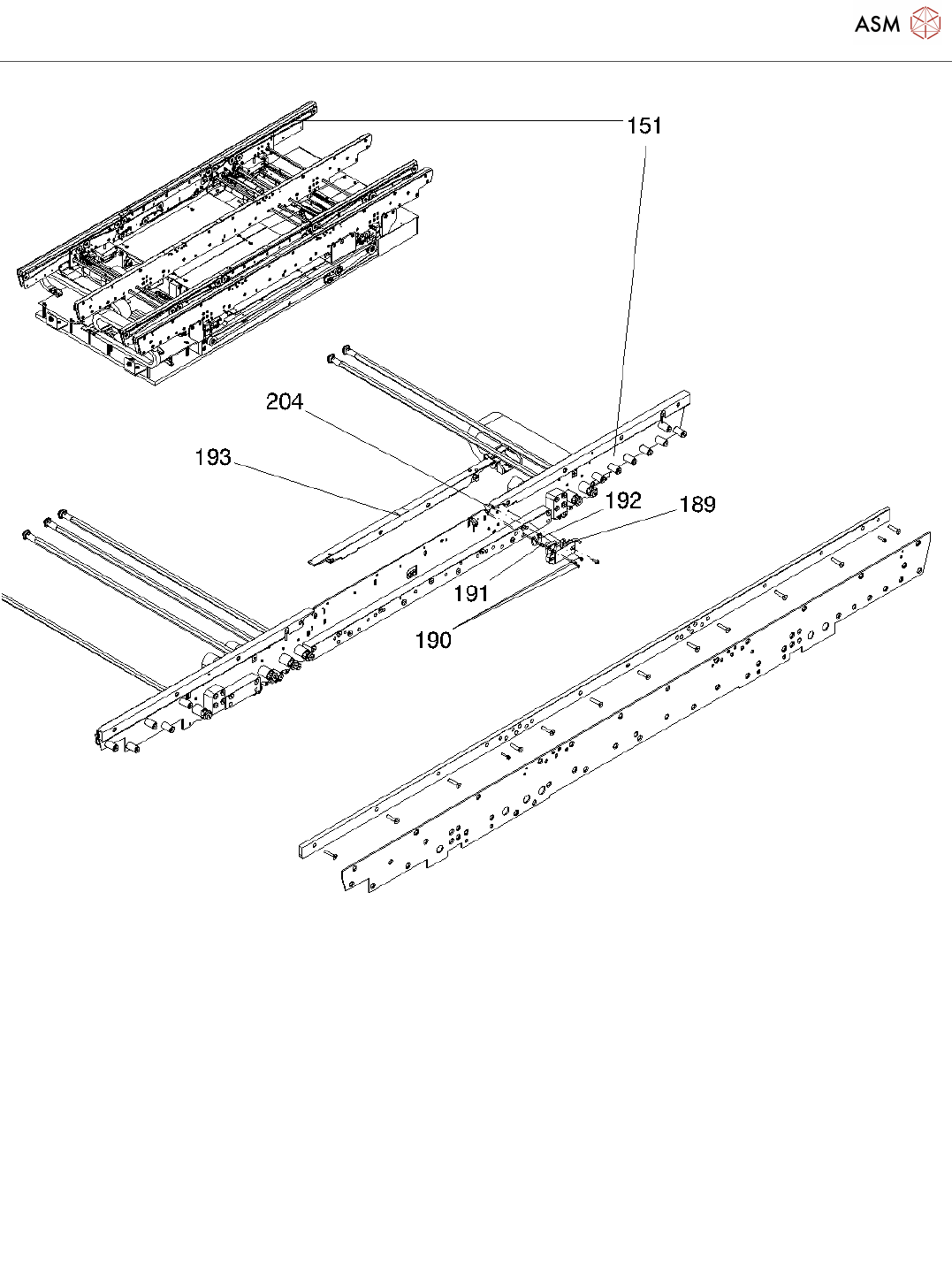 ASM

151

204

193

192

189

191

190