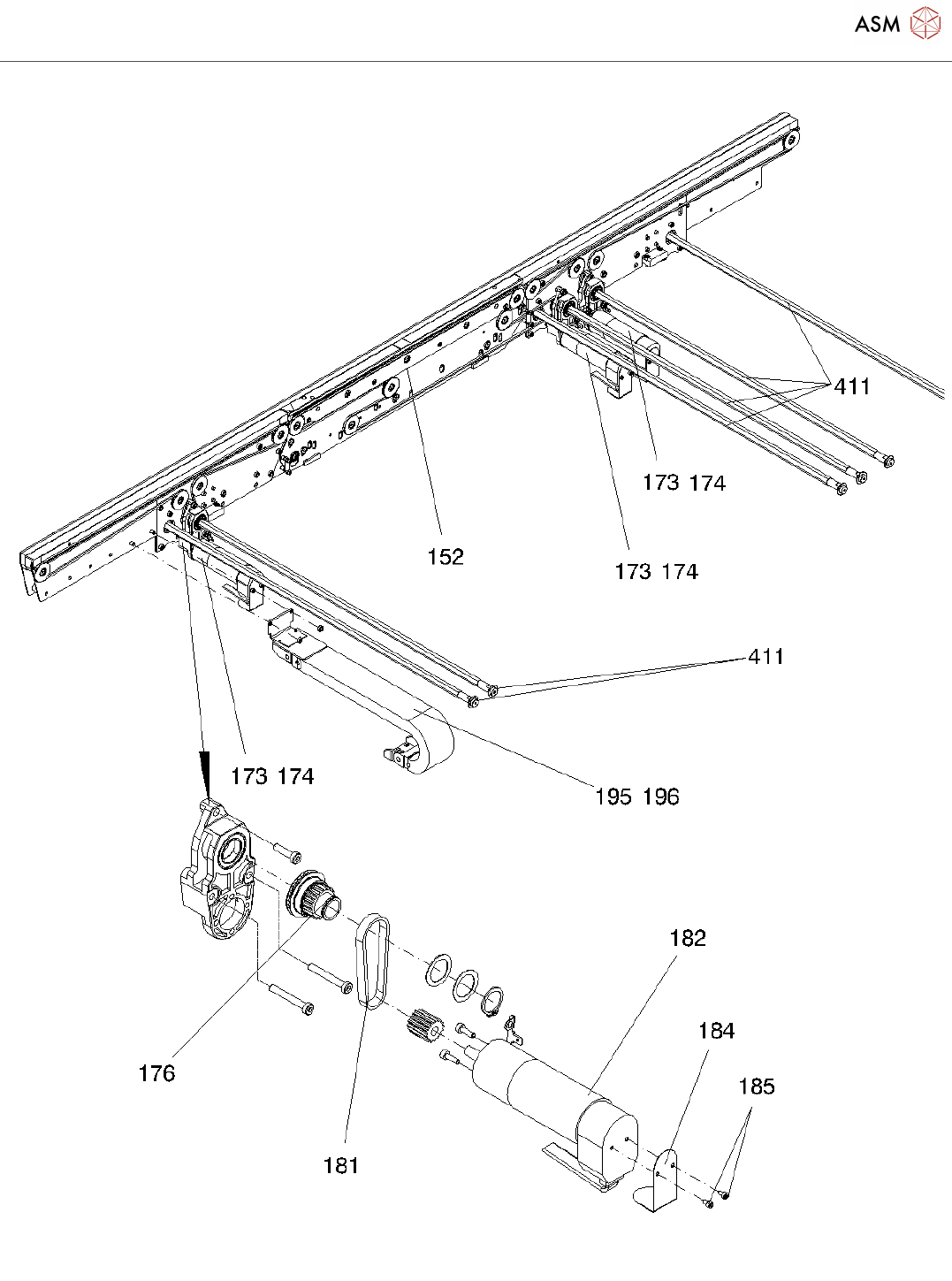 ASM

411

173 174

152

173 174

411

173 174

195 196

182

184

185

176

181