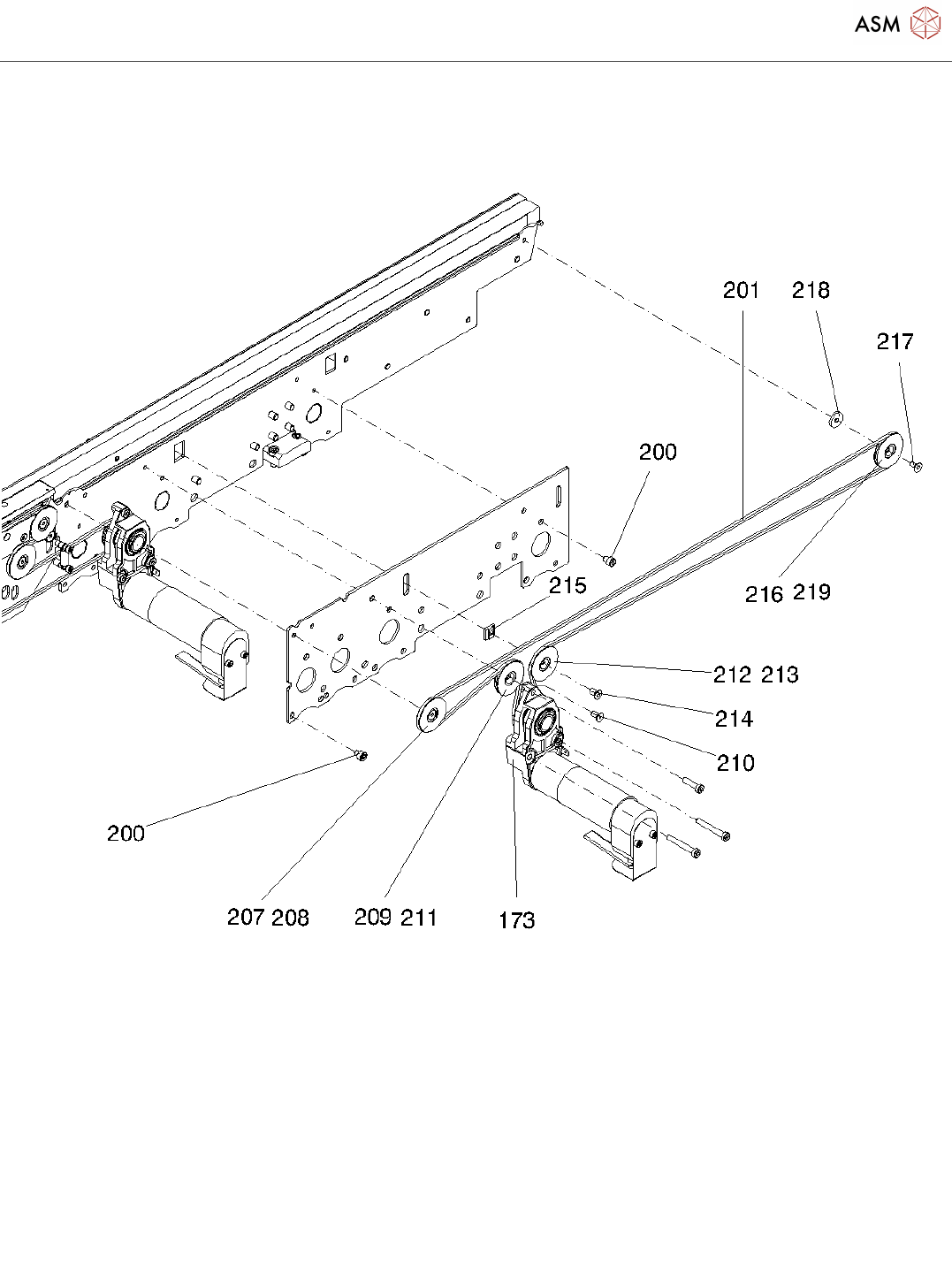 ASM

201
218
217
200
215
216 219
212 213
214
210
200
207 208
209 211
173