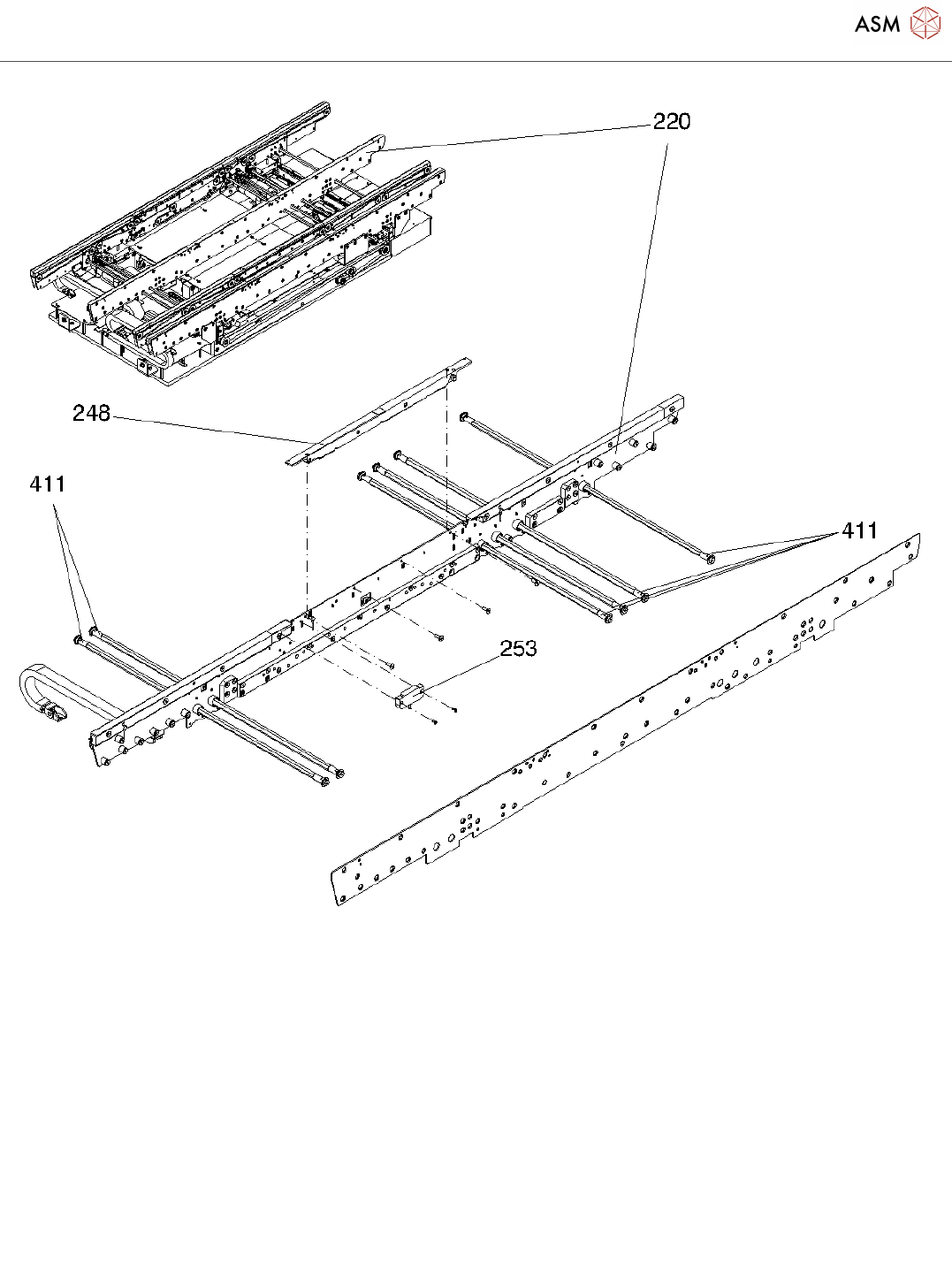 ASM

220

248

411

411

253