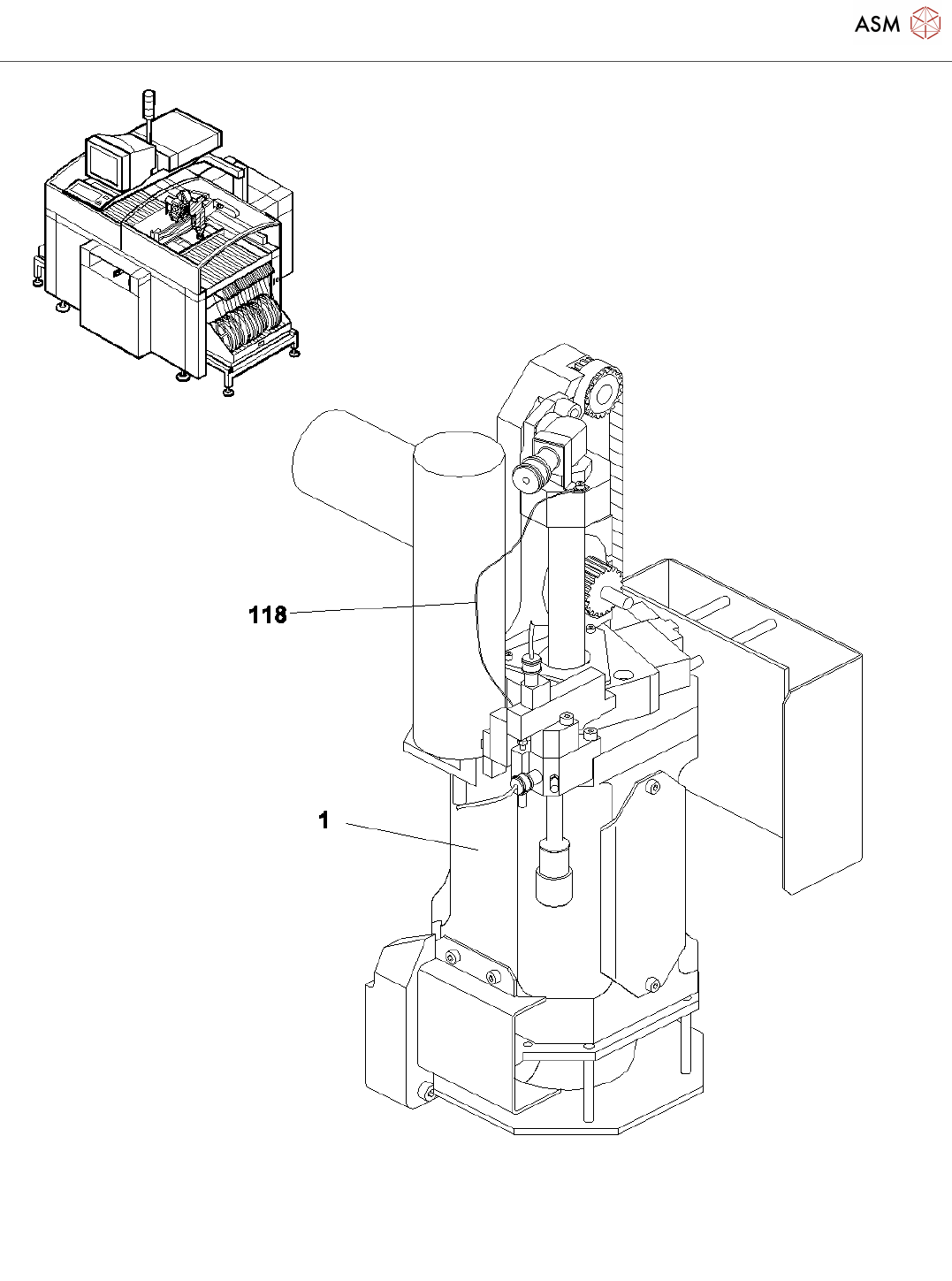 ASM

118

1