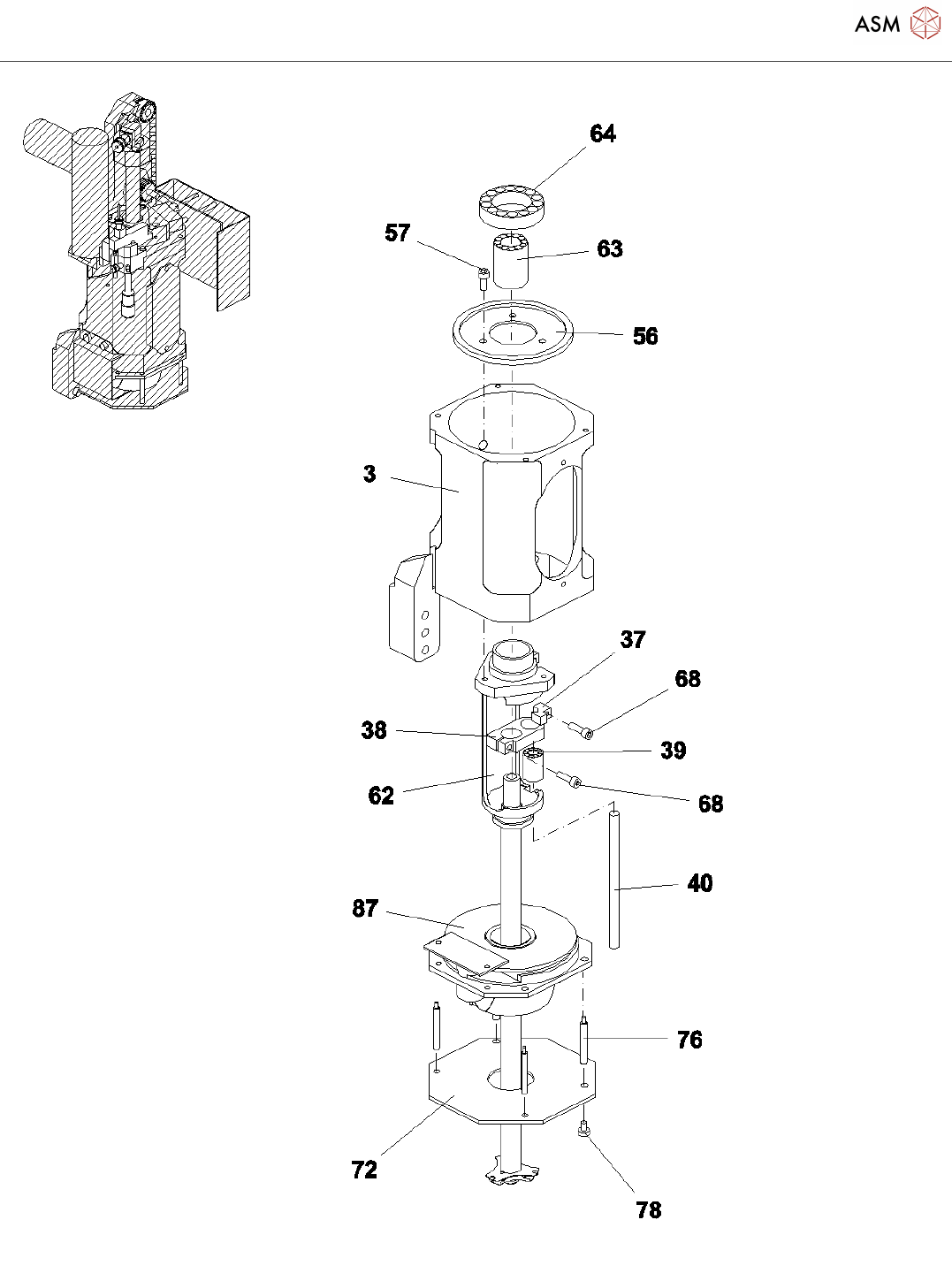 ASM

64
57
63
56
3
37
68
38
39
62
68
40
87
76
72
78