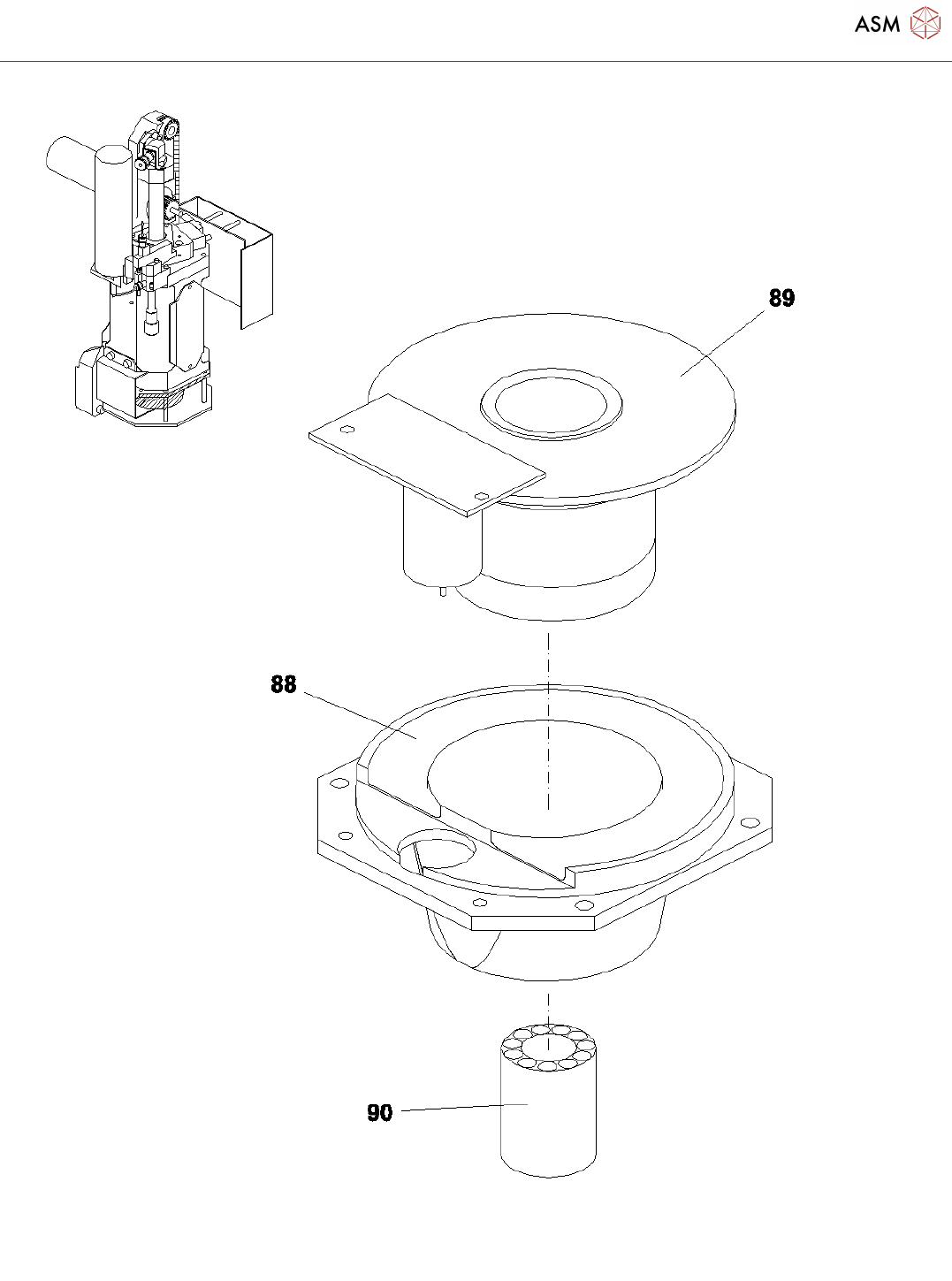 ASM

89

88

90