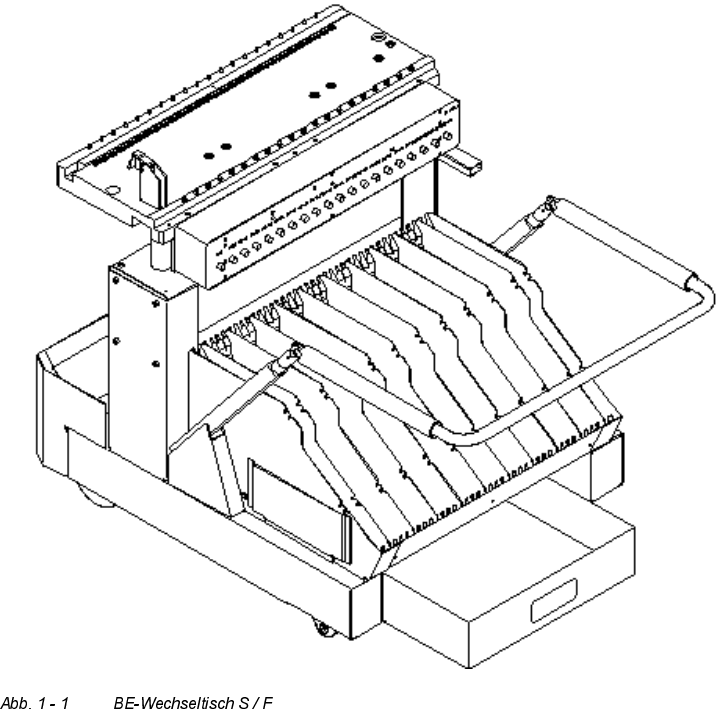 Abb. 1 - 1 BE-Wechseltisch S / F