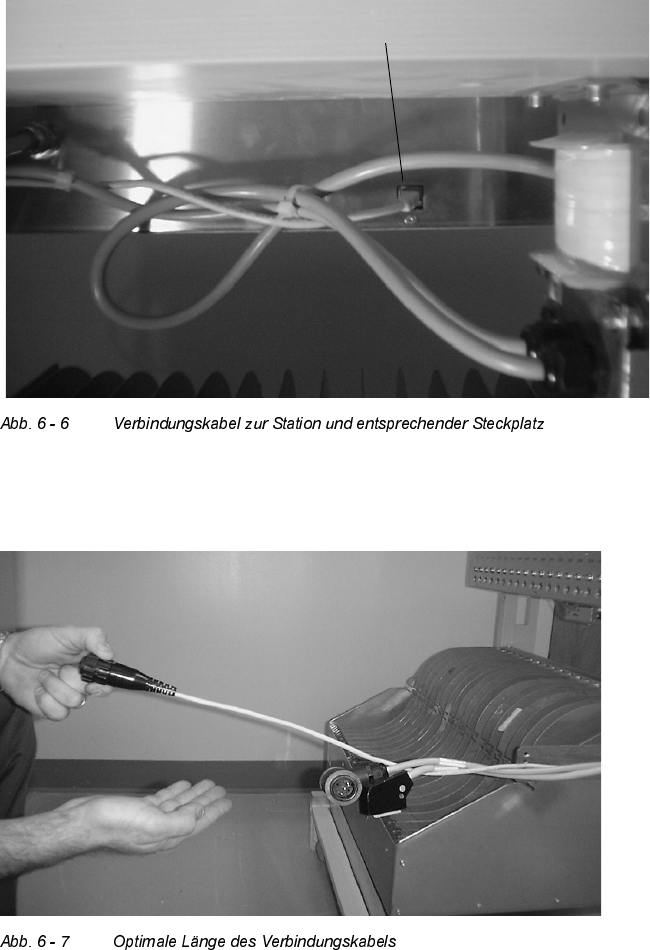 Abb. 6 - 6 Verbindungskabel zur Station und entsprechender Steckplatz

Abb. 6 - 7 Optimale Länge des Verbindungskabels