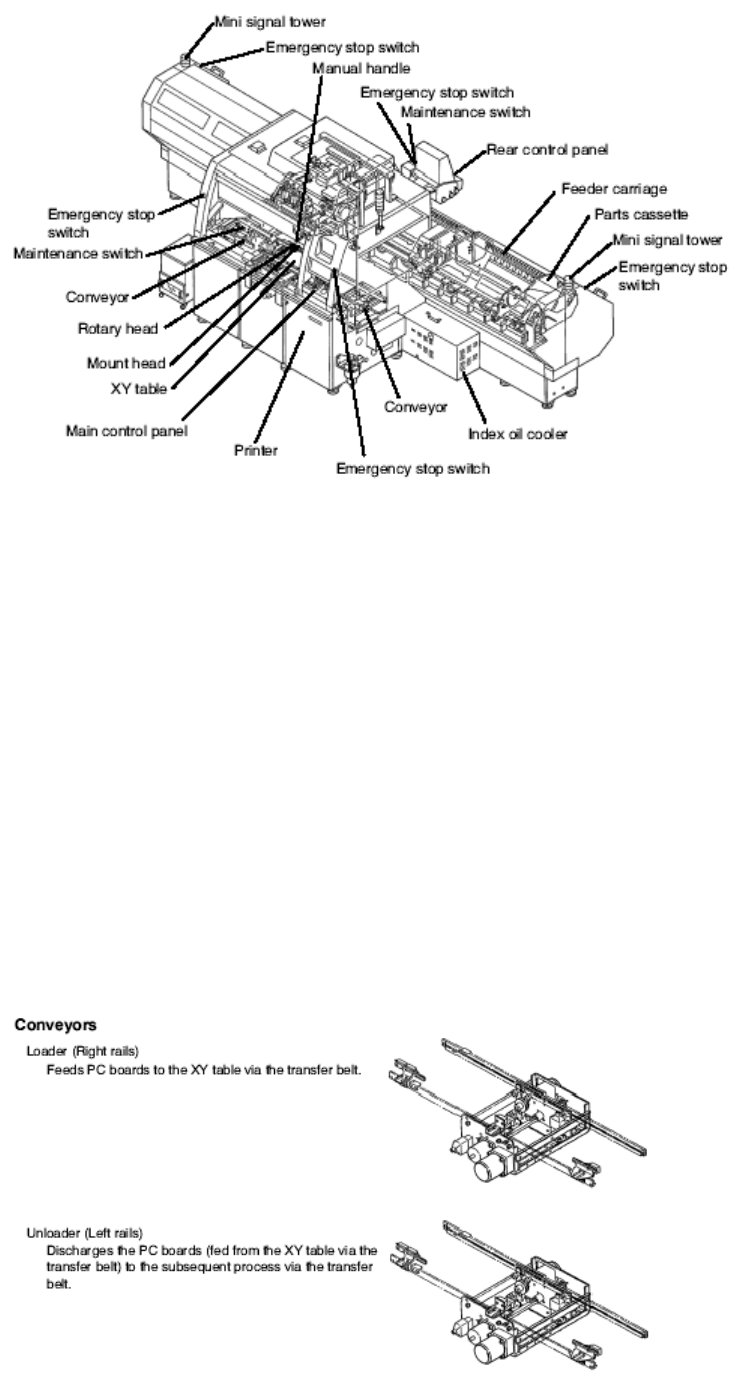 Mini signal tower
Emergency stop switch
Manual handle
Emergency stop switch
Maintenance switch
Rear control panel
Feeder carriage
Parts cassette
Mini signal tower
Emergency stop switch
Emergency stop switch
Maintenance switch
Conveyor
Rotary head
Mount head
XY table
Main control panel
Printer
Emergency stop switch
Conveyor
Index oil cooler

Conveyors

Loader (Right rails)
Feeds PC boards to the XY table via the transfer belt.

Unloader (Left rails)
Discharges the PC boards (fed from the XY table via the transfer belt) to the subsequent process via the transfer belt.