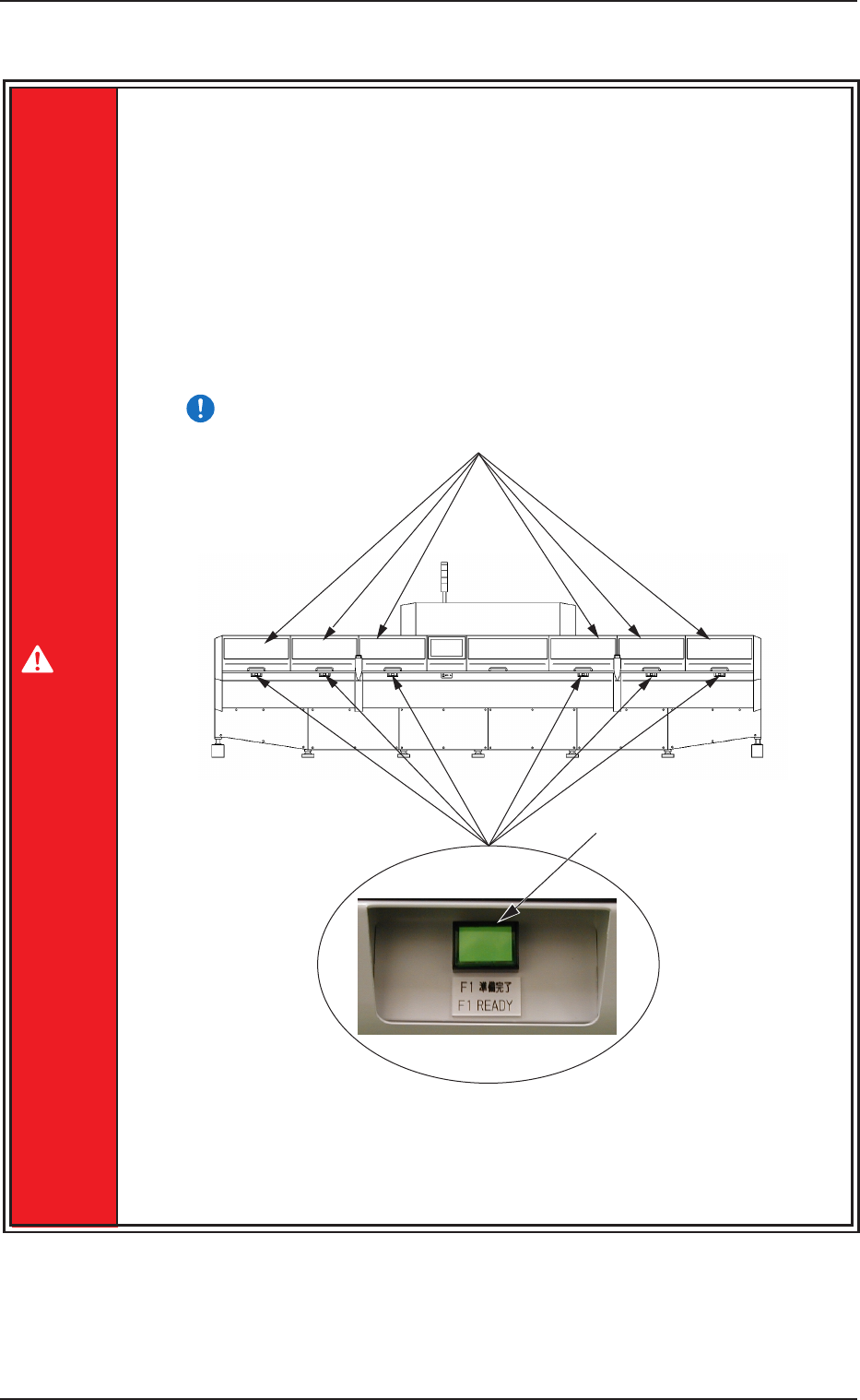 F1 準備完了
F1 READY