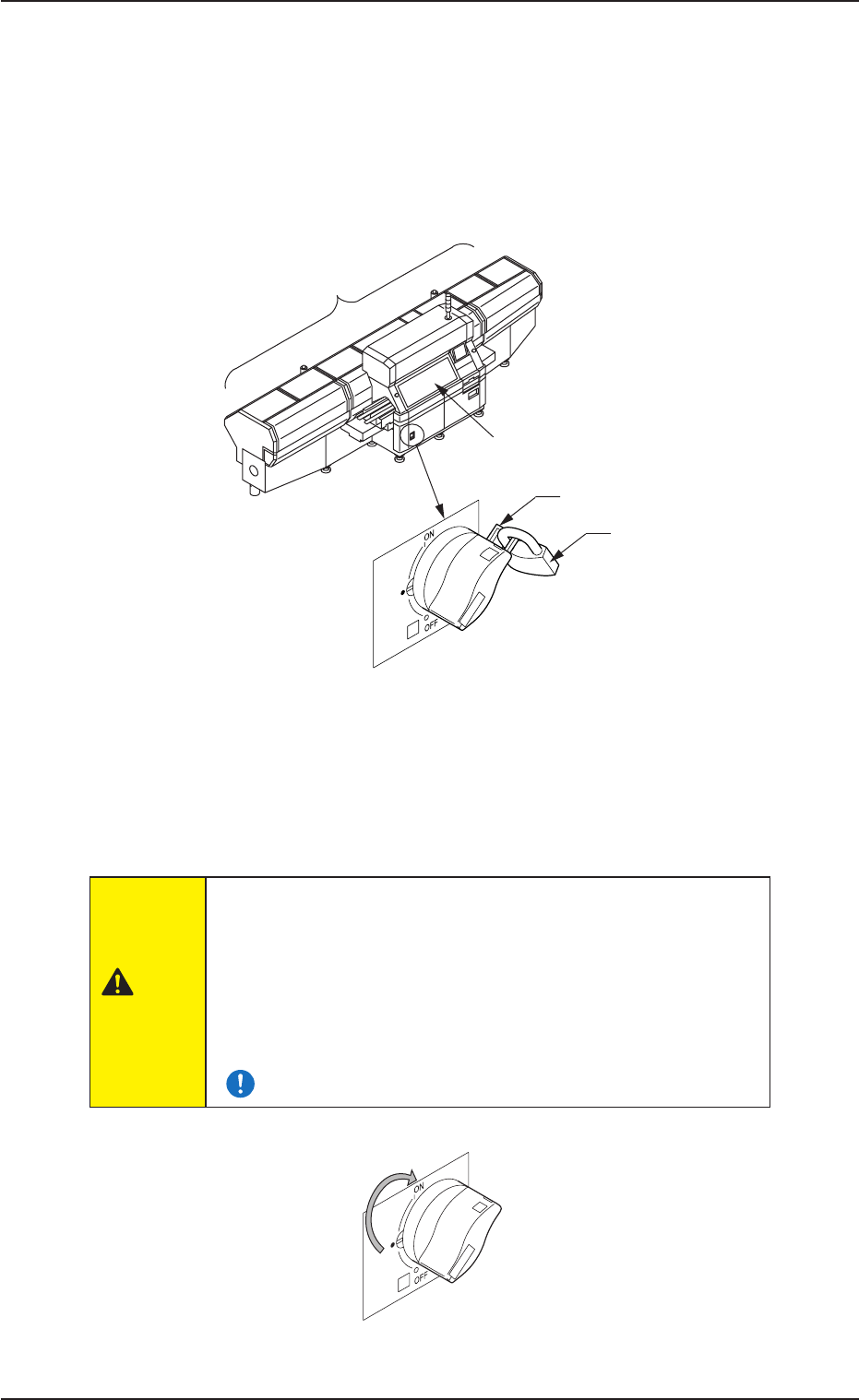 ON
OFF
ON
OFF