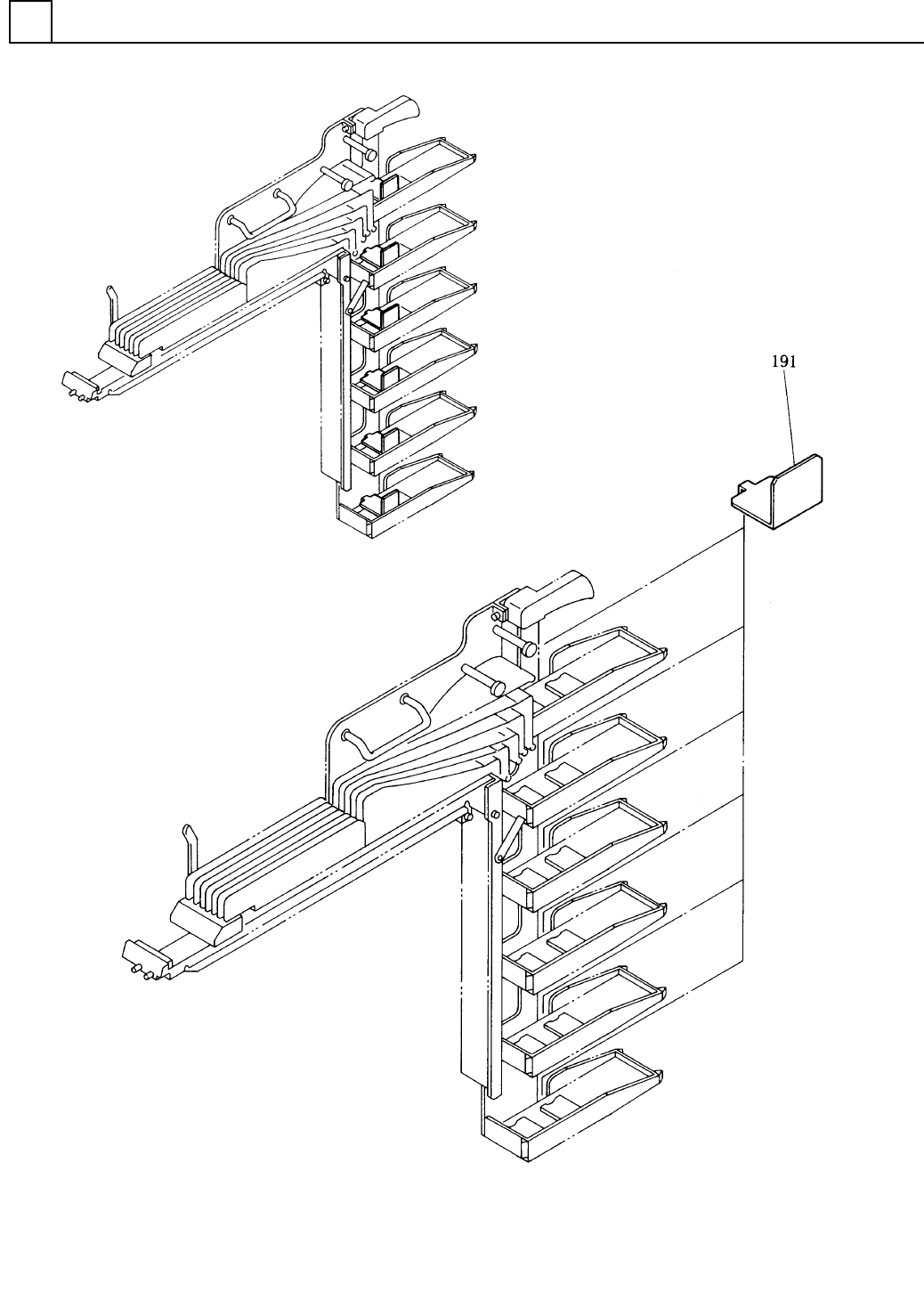 191