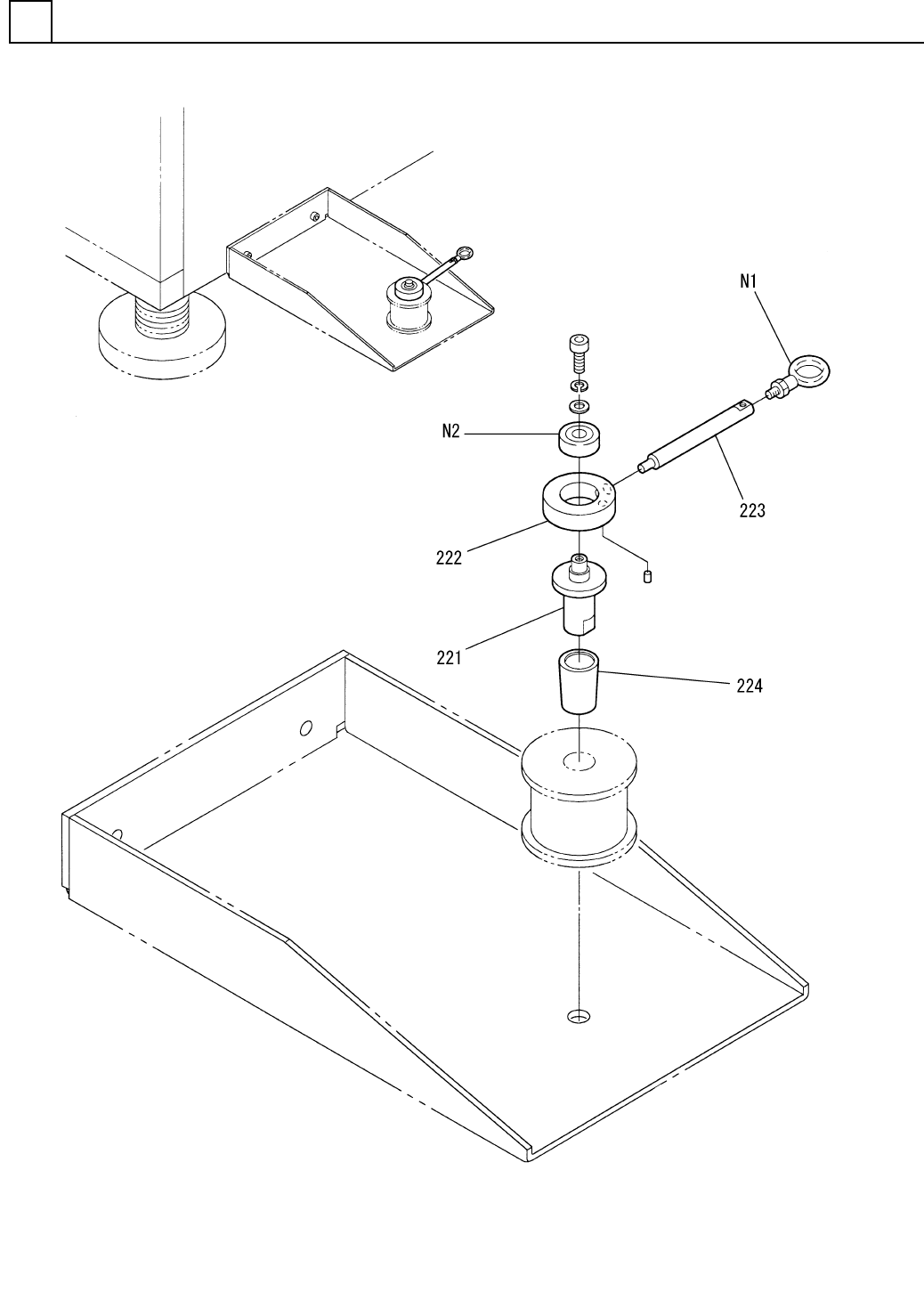 N1

N2

223

222

221

224