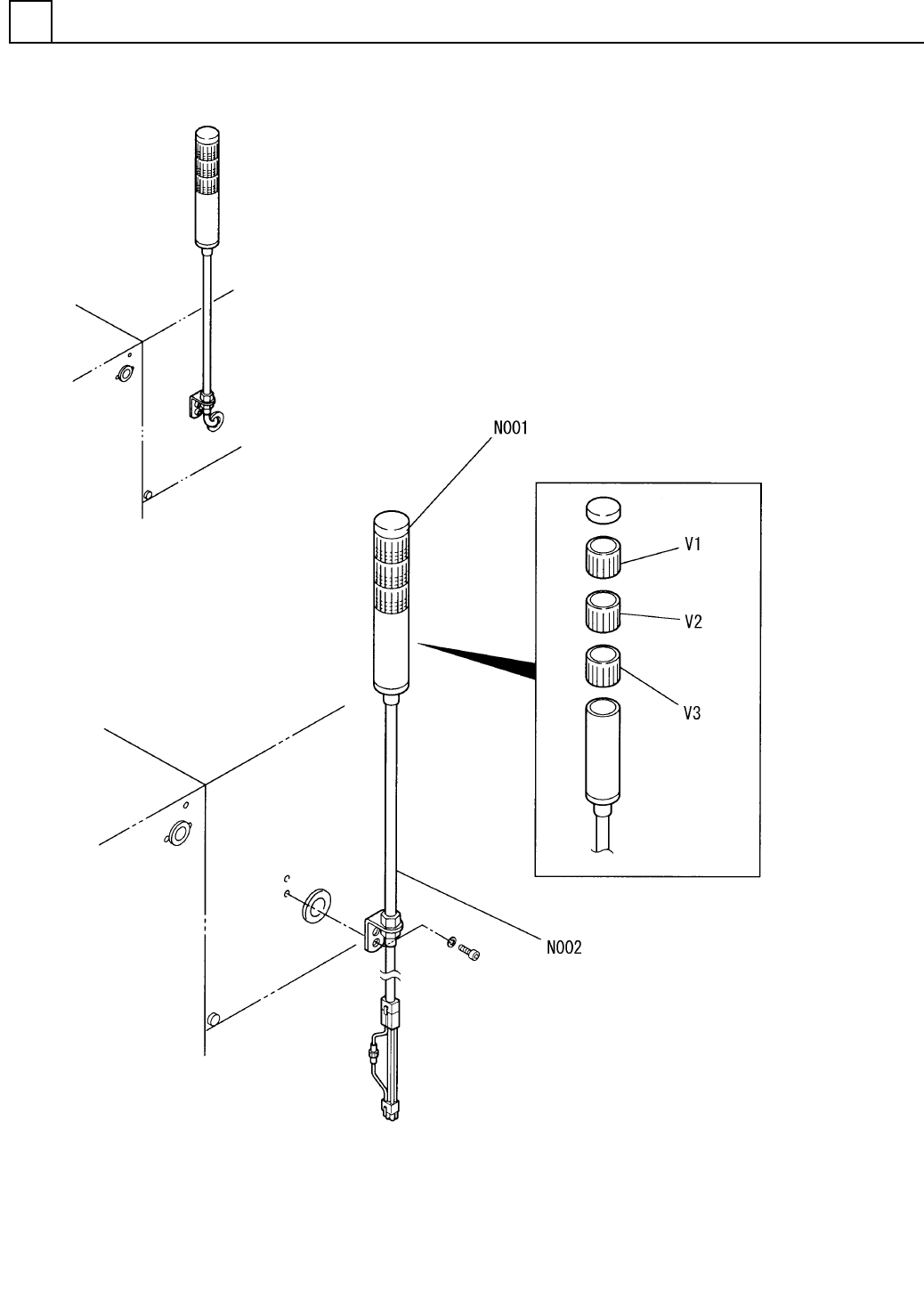 N001

V1

V2

V3

N002