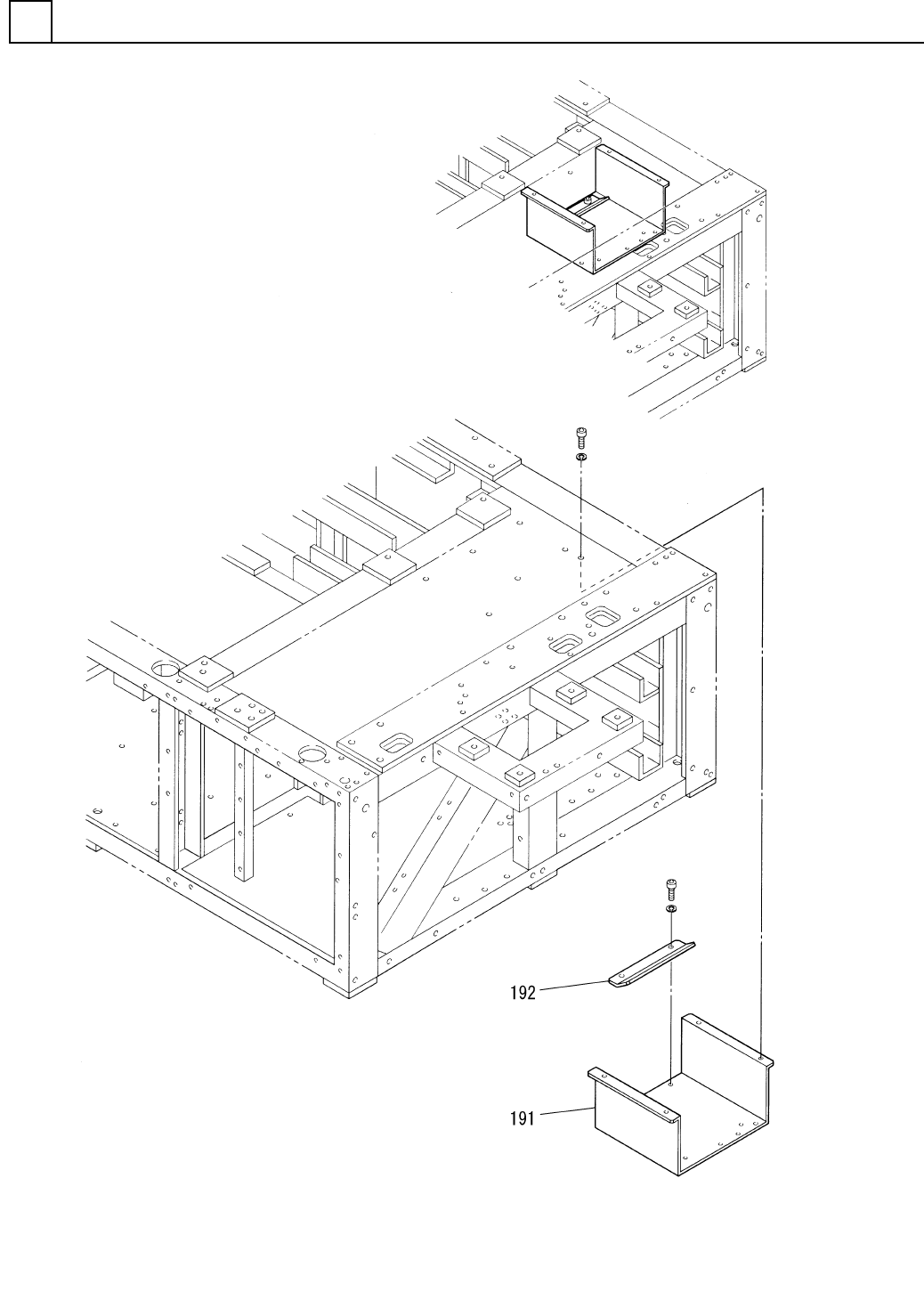 192

191