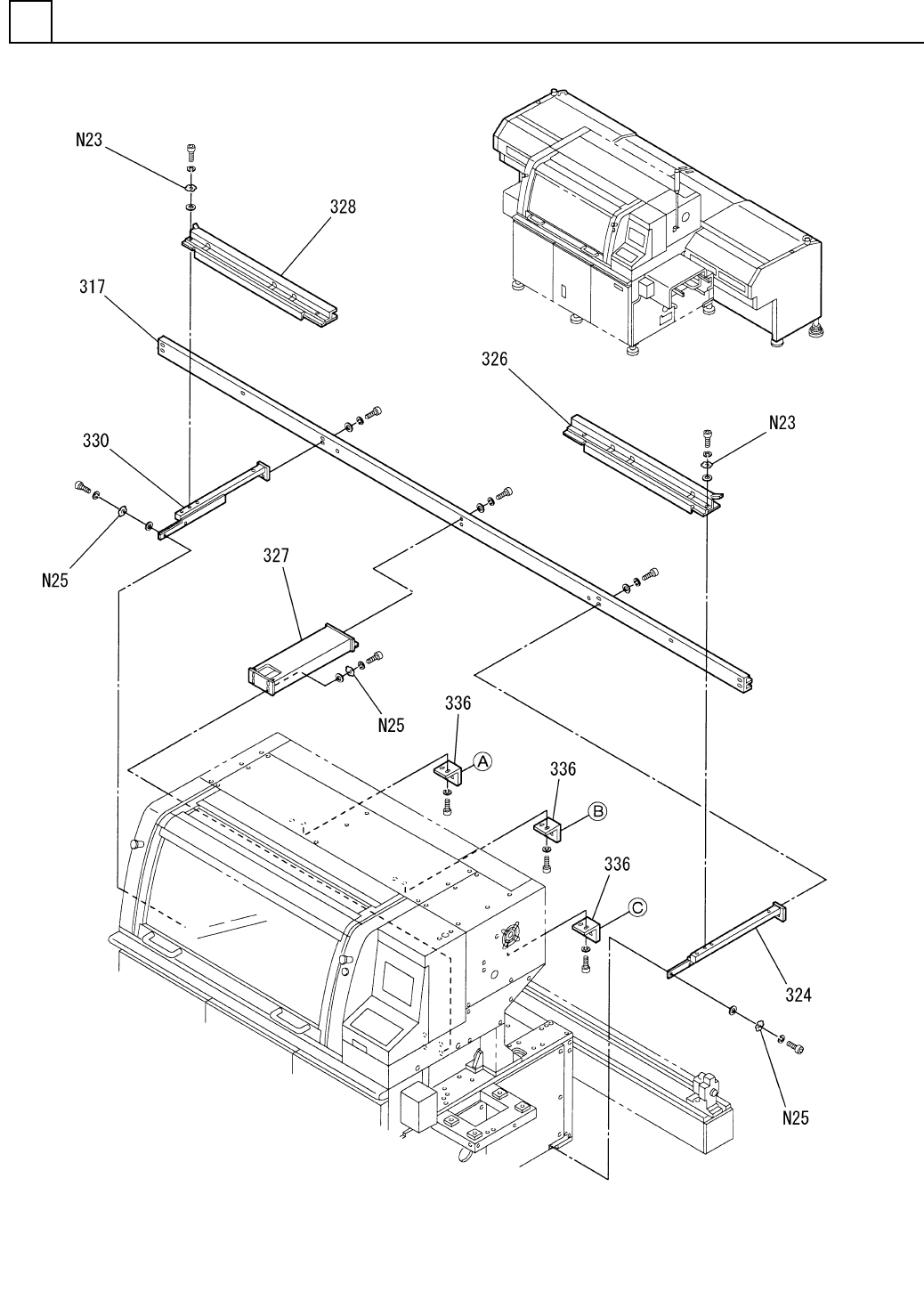 N23
328
317
326
N23
330
N25
327
N25
336
A
336
B
336
C
324
N25